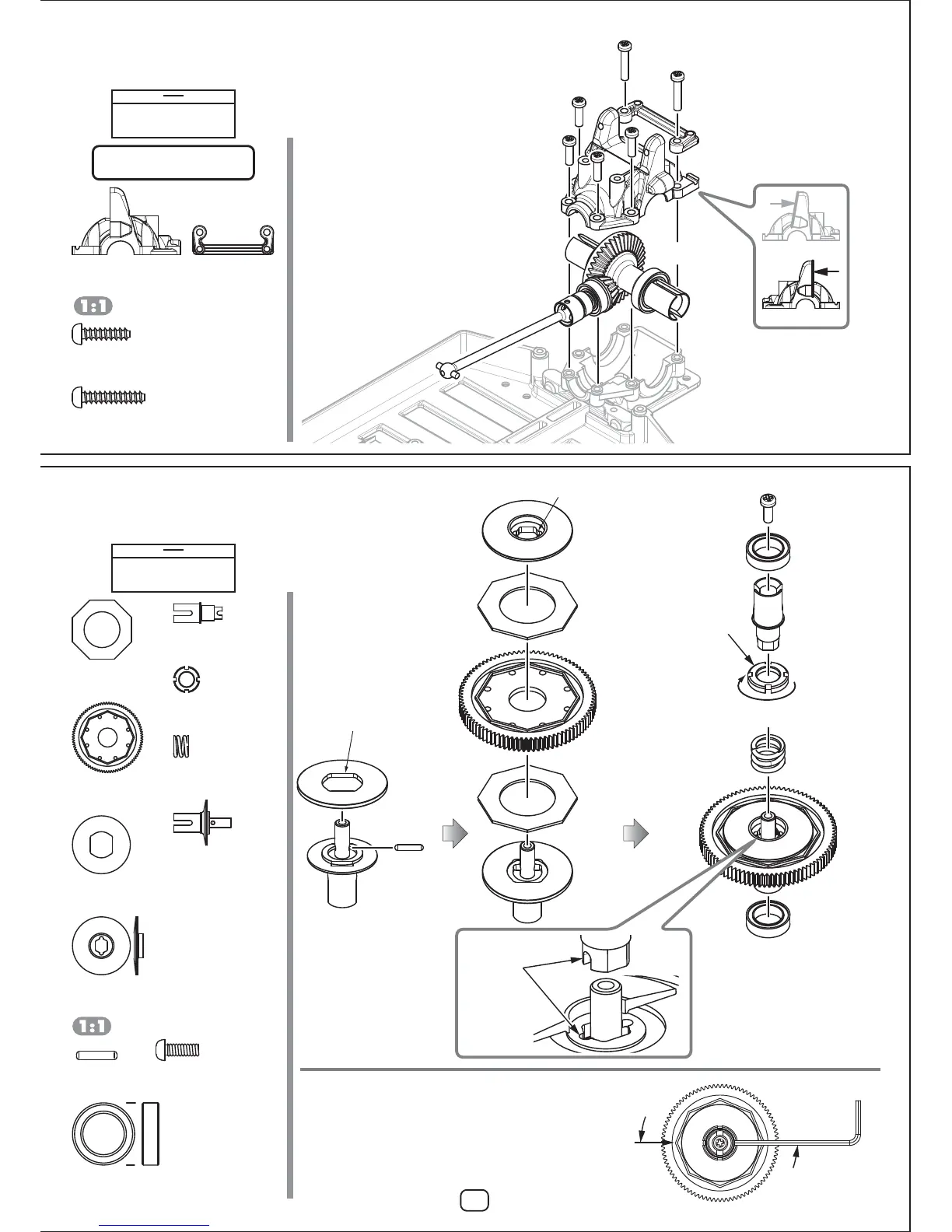 1:1

1:1