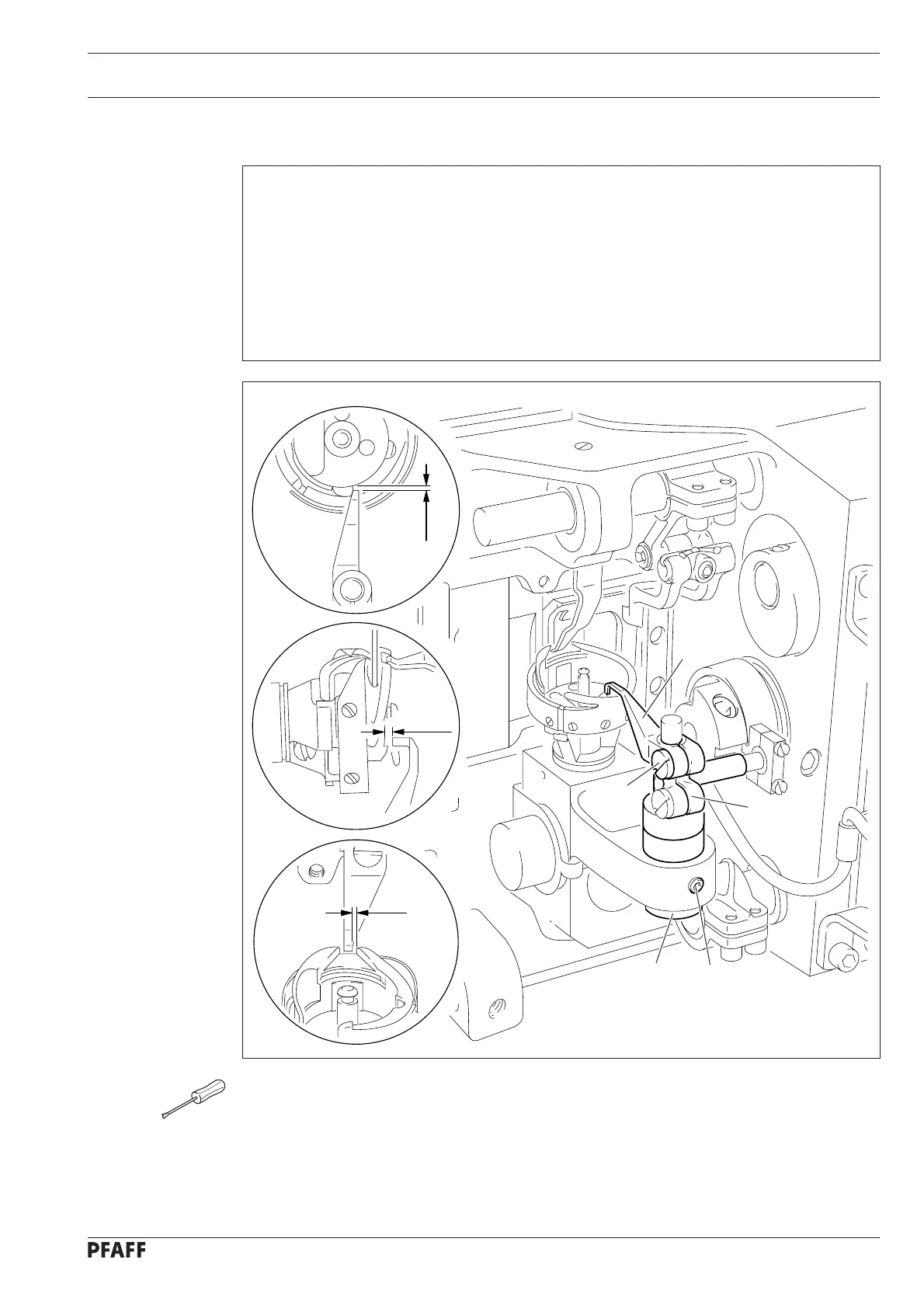 PFAFF