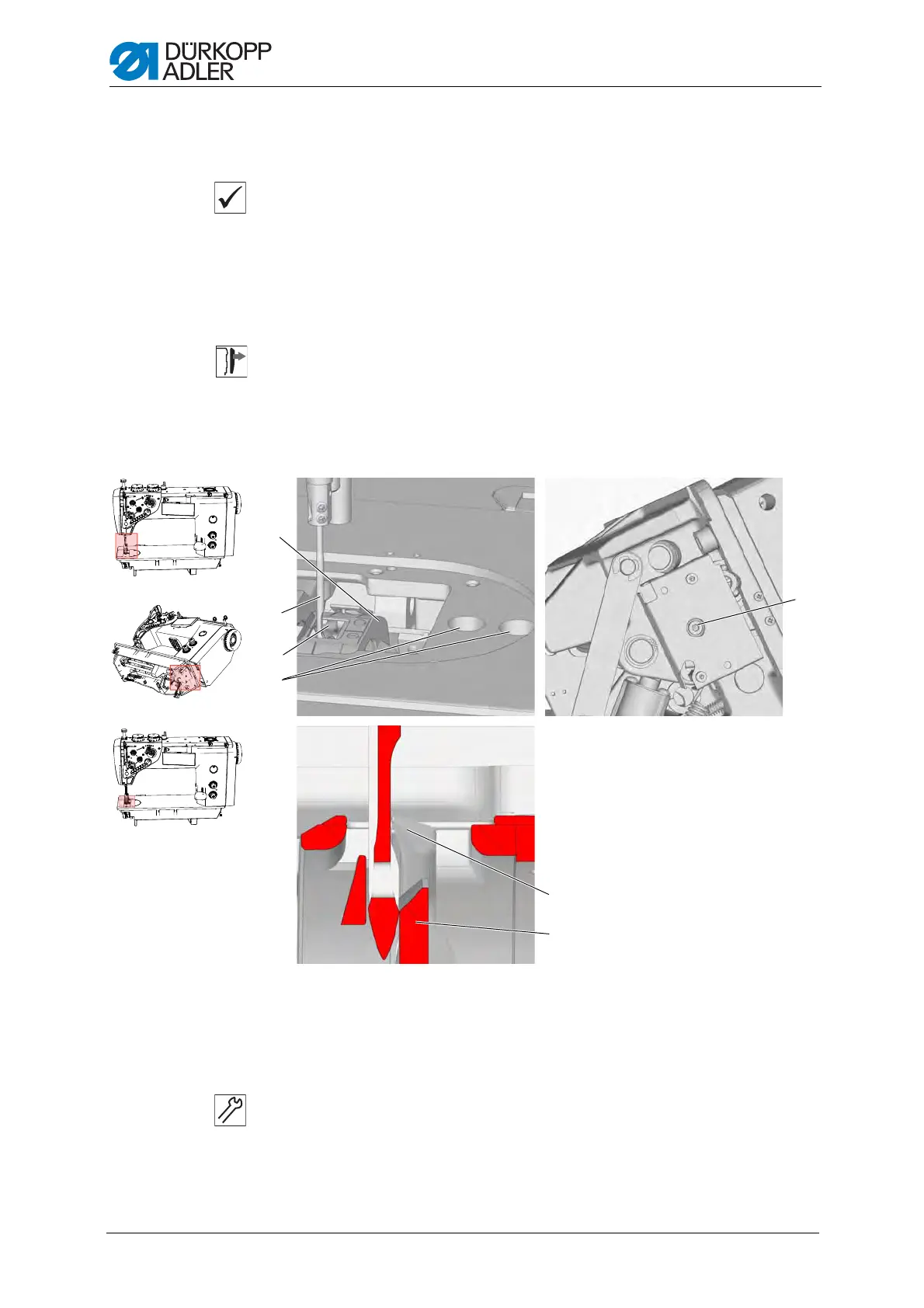 DÜRKOPP ADLER