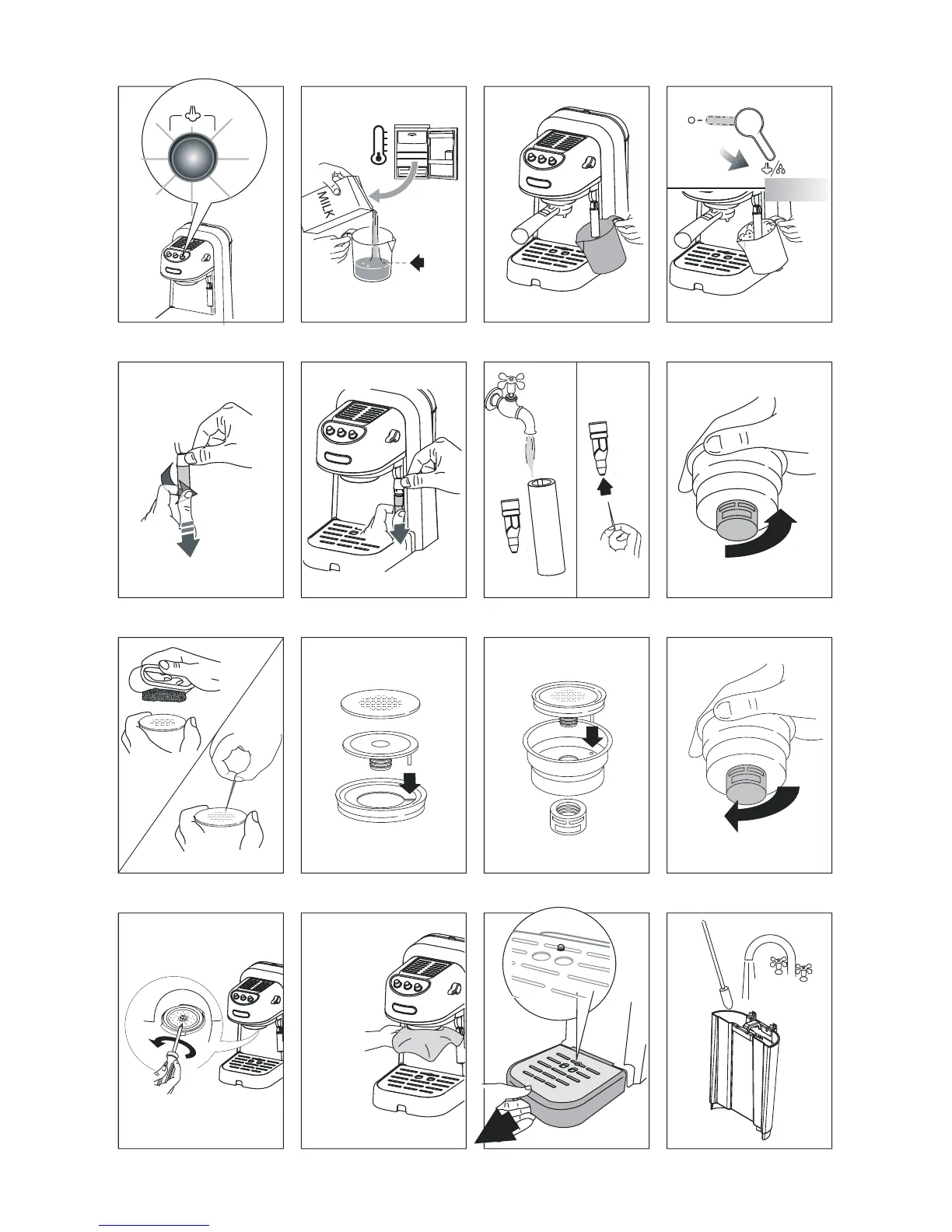 MILK