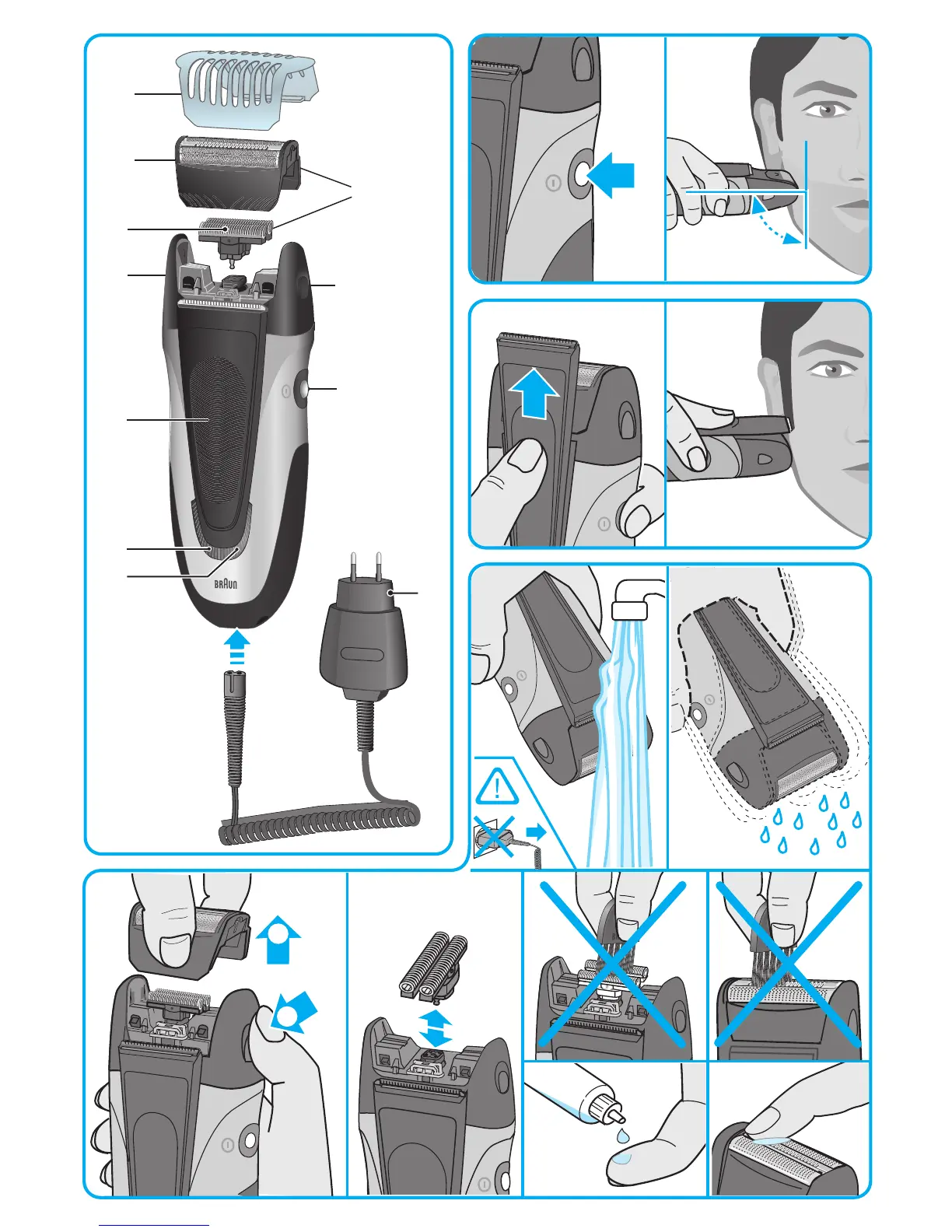 BRAUN