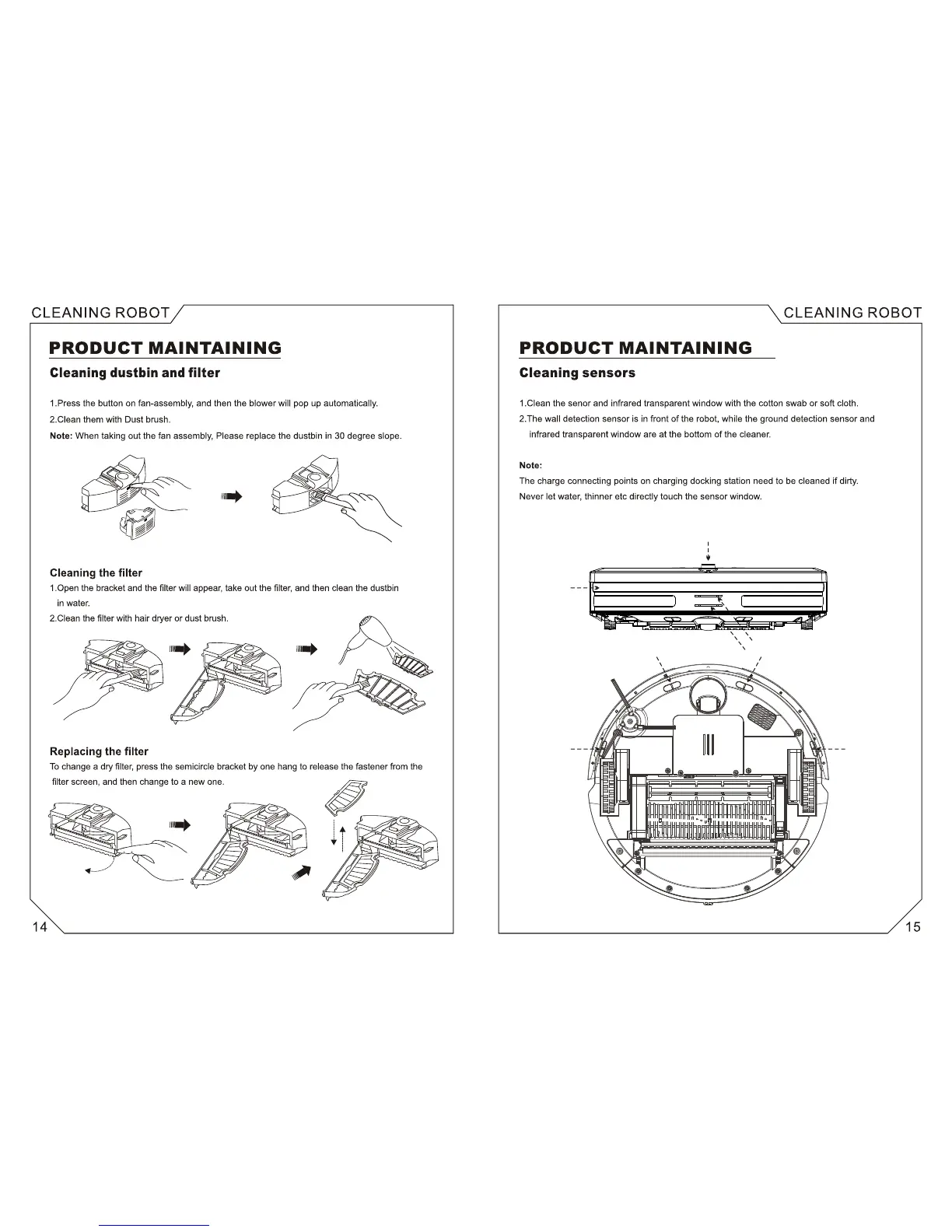 CLEANING ROBOT

PRODUCT MAINTAINING

Cleaning dustbin and filter

1.Press the button on fan-assembly, and then the blower will pop up automatically.

2.Clean them with Dust brush.

Note: When taking out the fan assembly, Please replace the dustbin in 30 degree slope.

Cleaning the filter

1.Open the bracket and the filter will appear, take out the filter, and then clean the dustbin in water.

2.Clean the filter with hair dryer or dust brush.

Replacing the filter

To change a dry filter, press the semicircle bracket by one hang to release the fastener from the filter screen, and then change to a new one.

14

CLEANING ROBOT

PRODUCT MAINTAINING

Cleaning sensors

1.Clean the senor and infrared transparent window with the cotton swab or soft cloth.

2.The wall detection sensor is in front of the robot, while the ground detection sensor and infrared transparent window are at the bottom of the cleaner.

Note:

The charge connecting points on charging docking station need to be cleaned if dirty.

Never let water, thinner etc directly touch the sensor window.

15