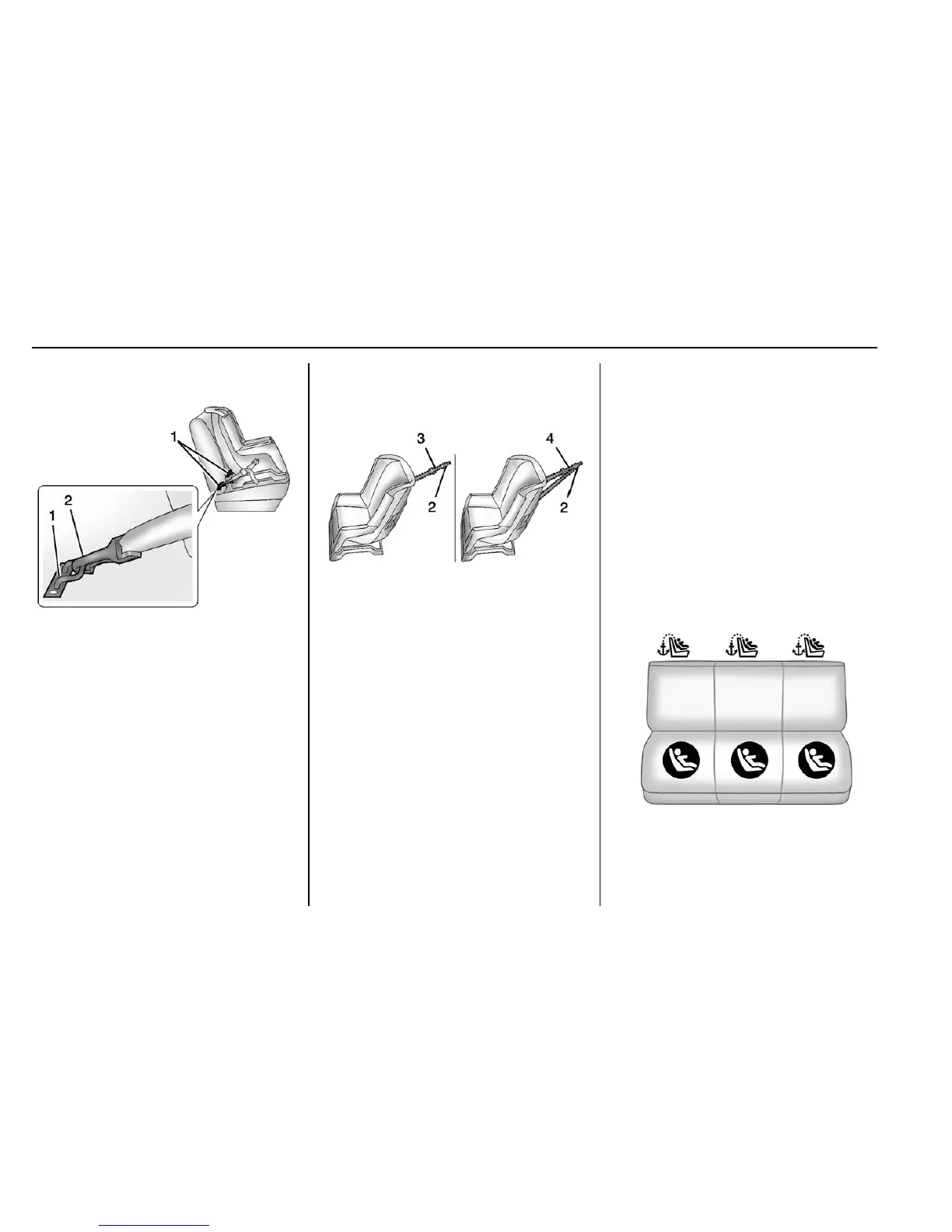 1

2
1

3
2

4
2