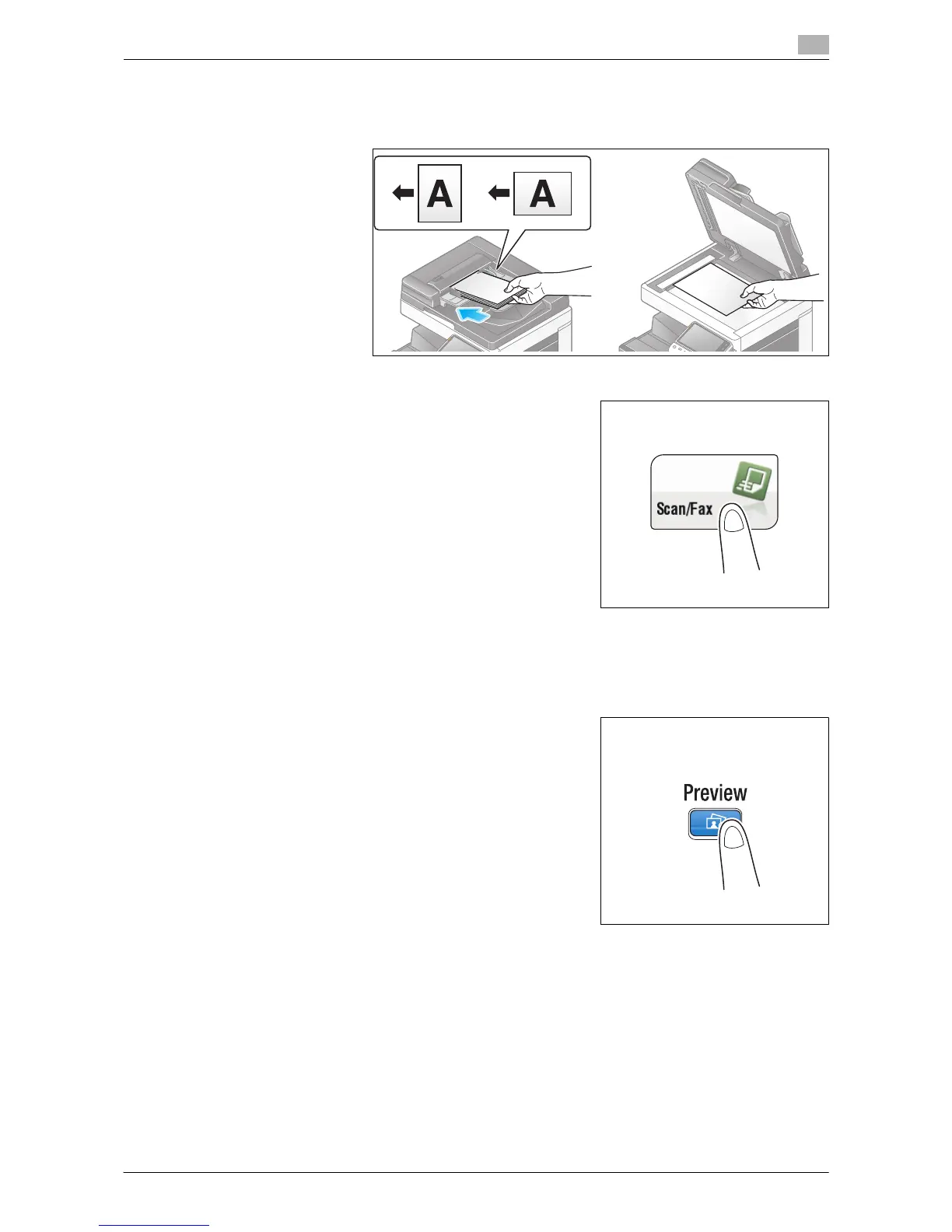 A A

Scan/Fax

Preview