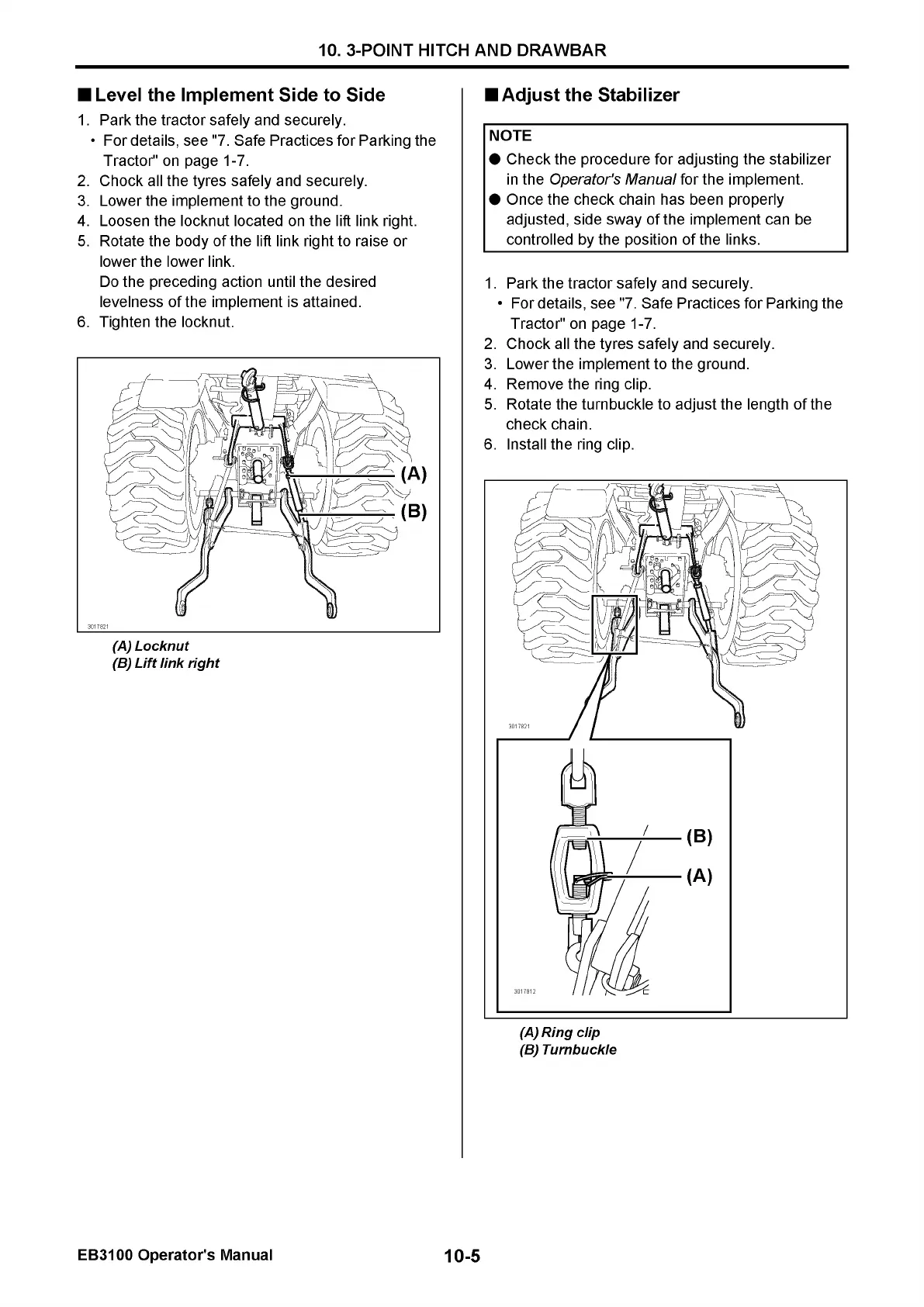 10. 3-POINT HITCH AND DRAWBAR

■ Level the Implement Side to Side

1. Park the tractor safely and securely.
• For details, see "7. Safe Practices for Parking the Tractor" on page 1-7.
2. Chock all the tyres safely and securely.
3. Lower the implement to the ground.
4. Loosen the locknut located on the lift link right.
5. Rotate the body of the lift link right to raise or lower the lower link.
Do the preceding action until the desired levelness of the implement is attained.
6. Tighten the locknut.

(A)
(B)
3017821

(A) Locknut
(B) Lift link right

■ Adjust the Stabilizer

NOTE
● Check the procedure for adjusting the stabilizer in the Operator's Manual for the implement.
● Once the check chain has been properly adjusted, side sway of the implement can be controlled by the position of the links.

1. Park the tractor safely and securely.
• For details, see "7. Safe Practices for Parking the Tractor" on page 1-7.
2. Chock all the tyres safely and securely.
3. Lower the implement to the ground.
4. Remove the ring clip.
5. Rotate the turnbuckle to adjust the length of the check chain.
6. Install the ring clip.

3017821
(B)
(A)
3017812

(A) Ring clip
(B) Turnbuckle

EB3100 Operator's Manual
10-5