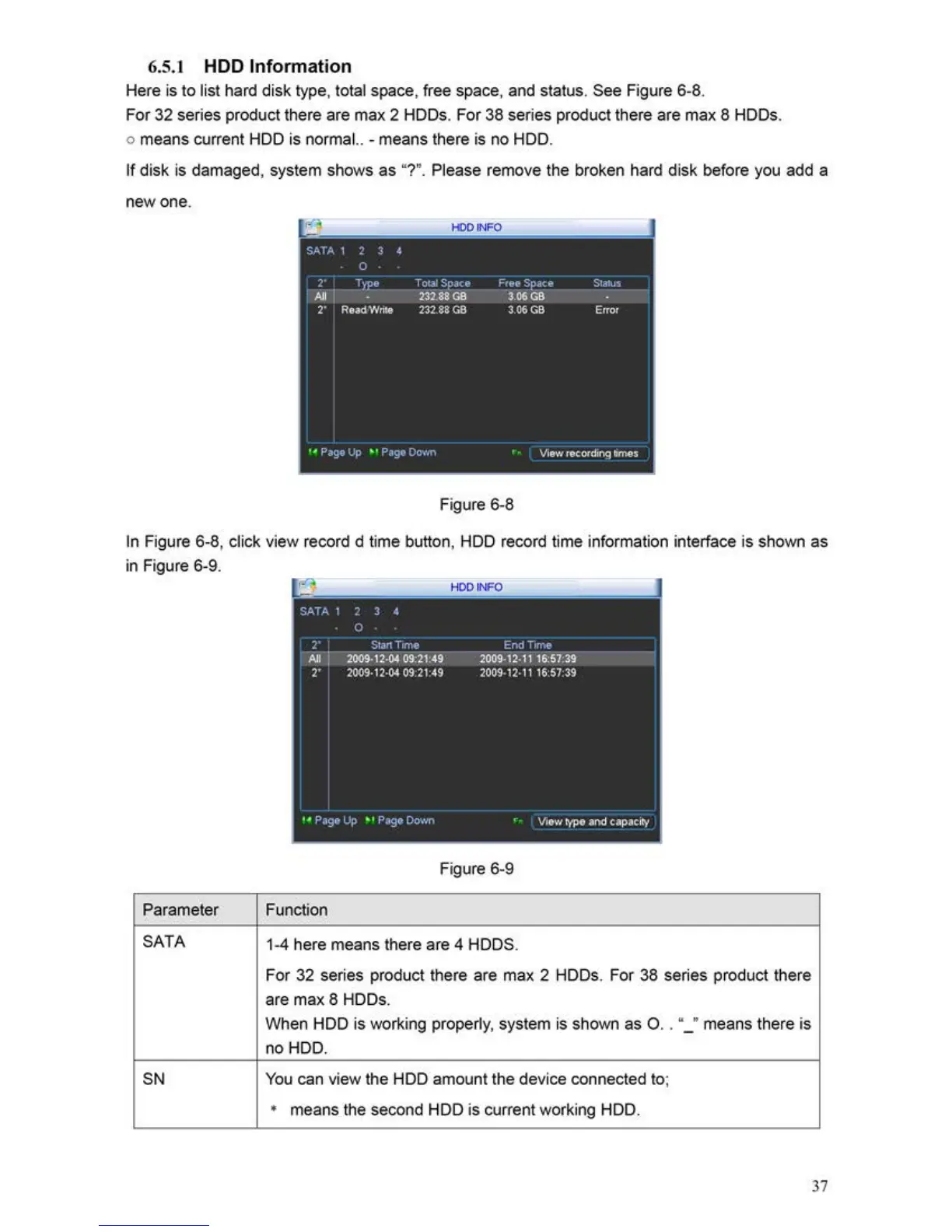 6.5.1 HDD Information

Here is to list hard disk type, total space, free space, and status. See Figure 6-8.
For 32 series product there are max 2 HDDs. For 38 series product there are max 8 HDDs.
○ means current HDD is normal.. - means there is no HDD.

If disk is damaged, system shows as "?". Please remove the broken hard disk before you add a new one.

HDD INFO

SATA 1 2 3 4
- O - -

| 2* | Type | Total Space | Free Space | Status |
|---|---|---|---|---|
| All | - | 232.88 GB | 3.06 GB | - |
| 2* | Read/Write | 232.88 GB | 3.06 GB | Error |

Page Up Page Down Fn View recording times

Figure 6-8

In Figure 6-8, click view record d time button, HDD record time information interface is shown as in Figure 6-9.

HDD INFO

SATA 1 2 3 4
- O - -

| 2* | Start Time | End Time |
|---|---|---|
| All | 2009-12-04 09:21:49 | 2009-12-11 16:57:39 |
| 2* | 2009-12-04 09:21:49 | 2009-12-11 16:57:39 |

Page Up Page Down Fn View type and capacity

Figure 6-9

| Parameter | Function |
|---|---|
| SATA | 1-4 here means there are 4 HDDS. For 32 series product there are max 2 HDDs. For 38 series product there are max 8 HDDs. When HDD is working properly, system is shown as O. . "_" means there is no HDD. |
| SN | You can view the HDD amount the device connected to; * means the second HDD is current working HDD. |

37