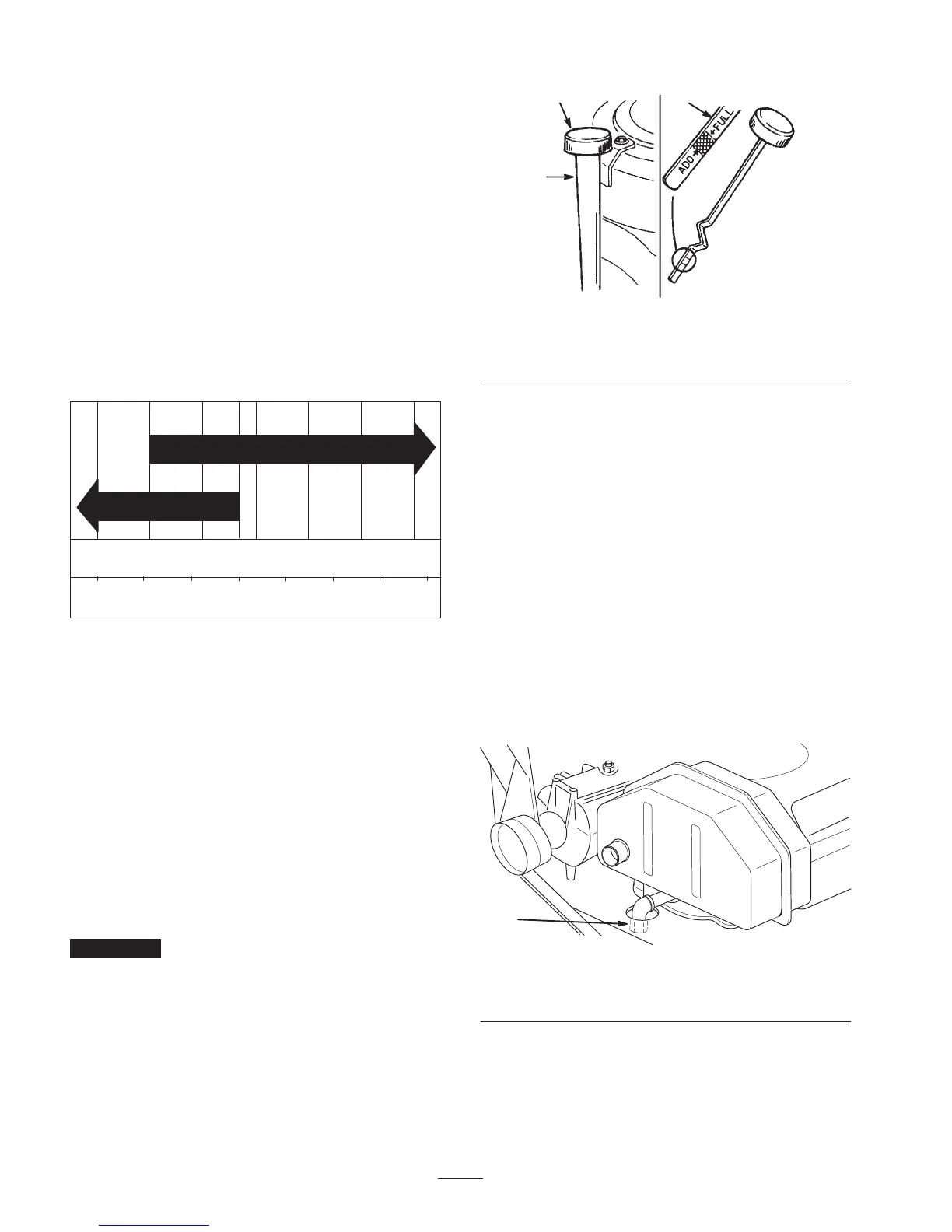 ADD FULL