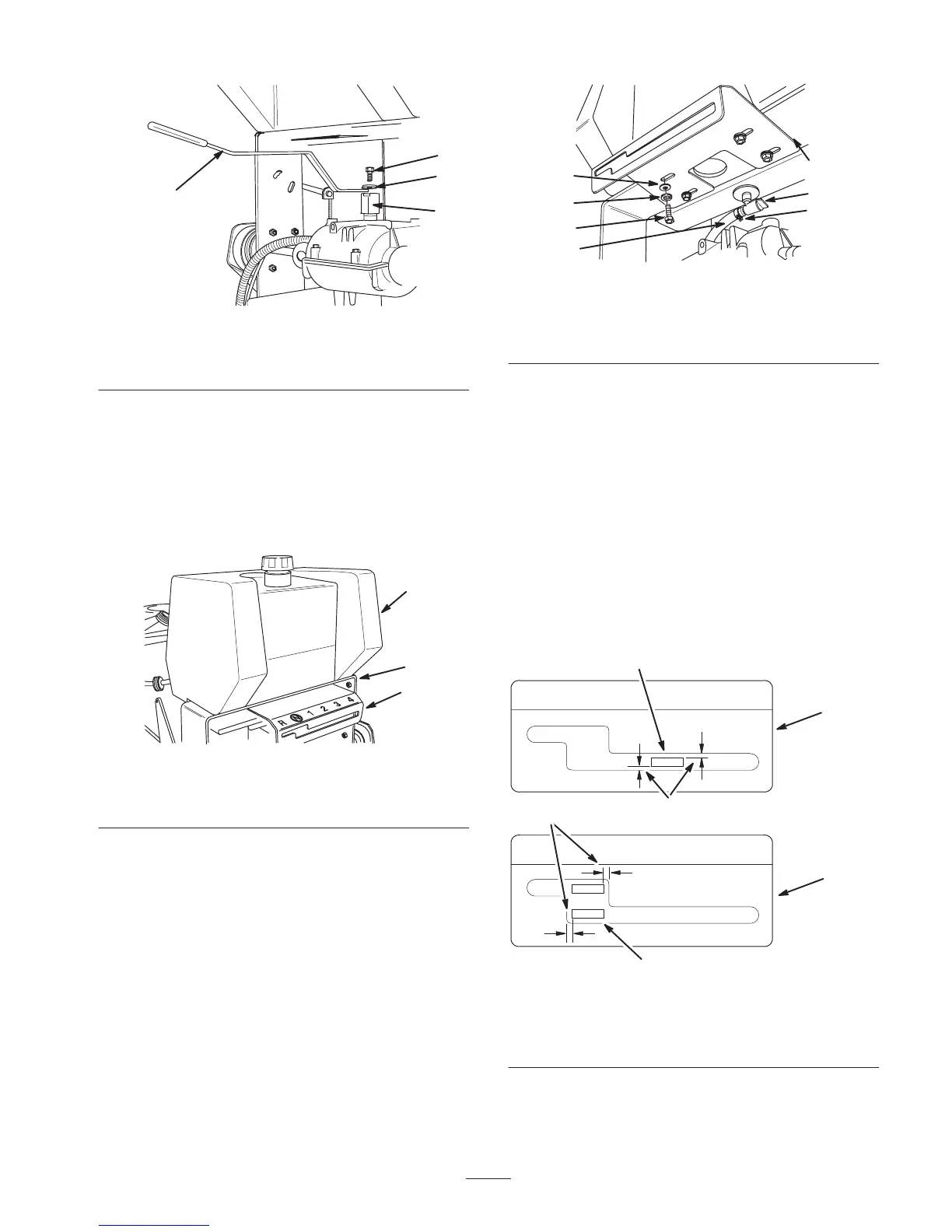 R 1 2 3 4