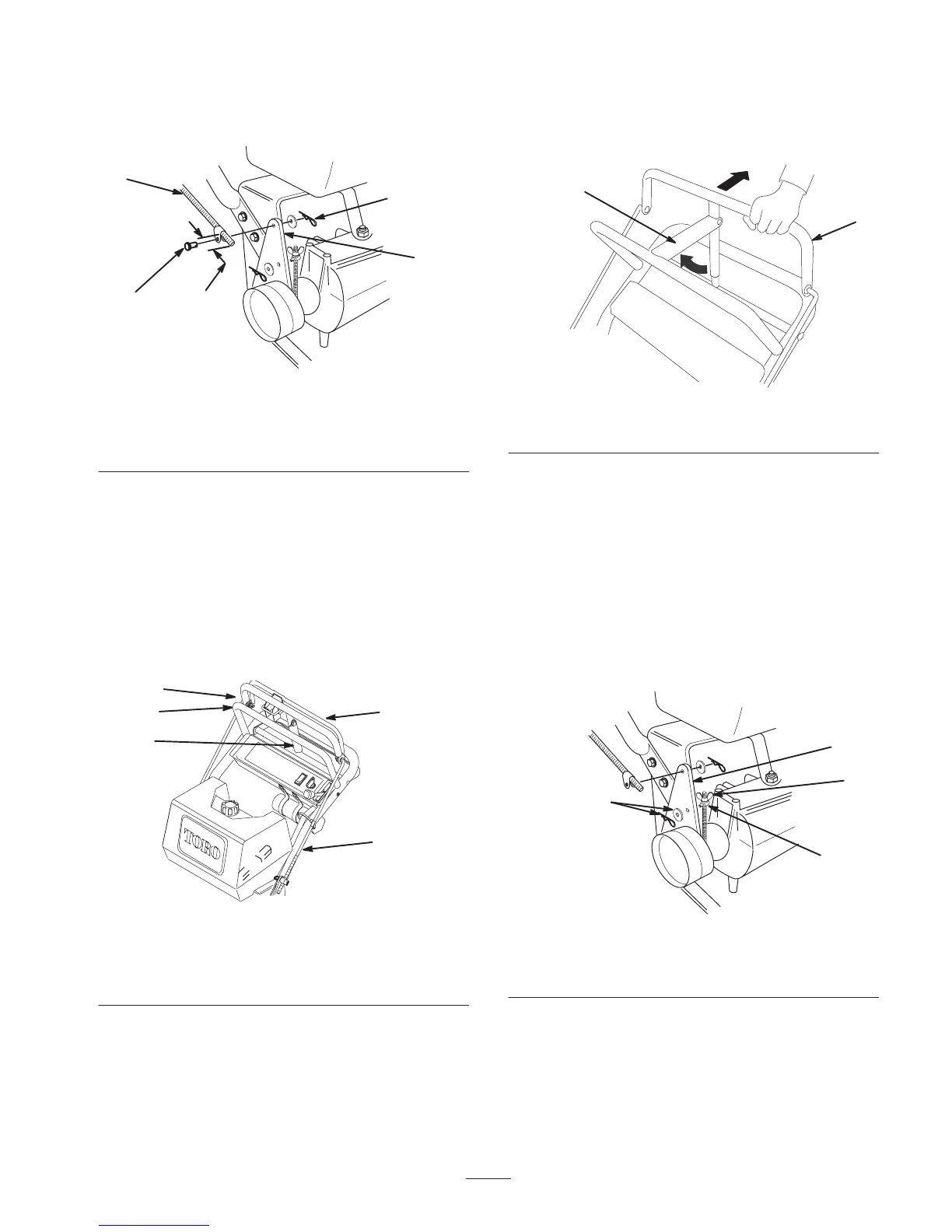 TORO