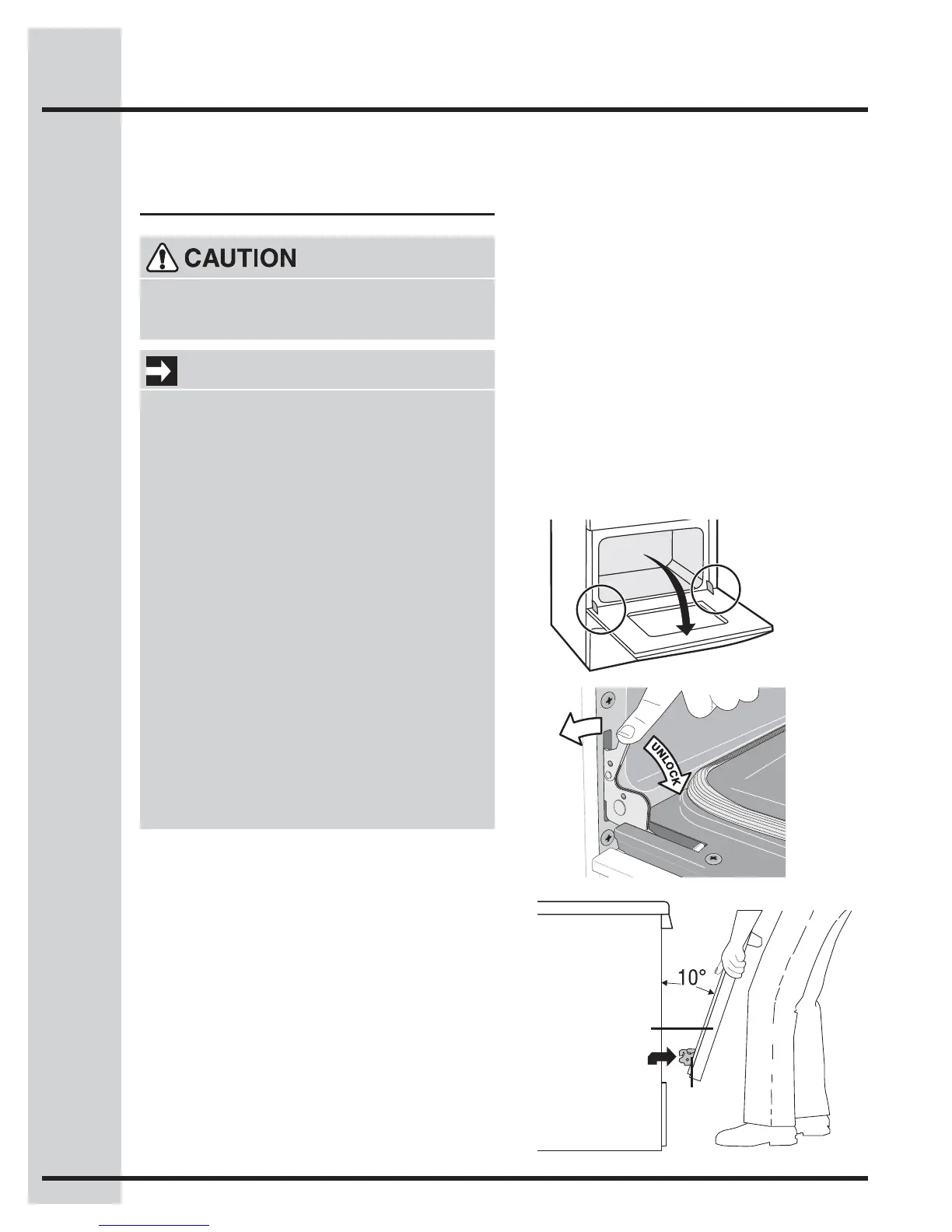 CAUTION

UNLOCK

10°