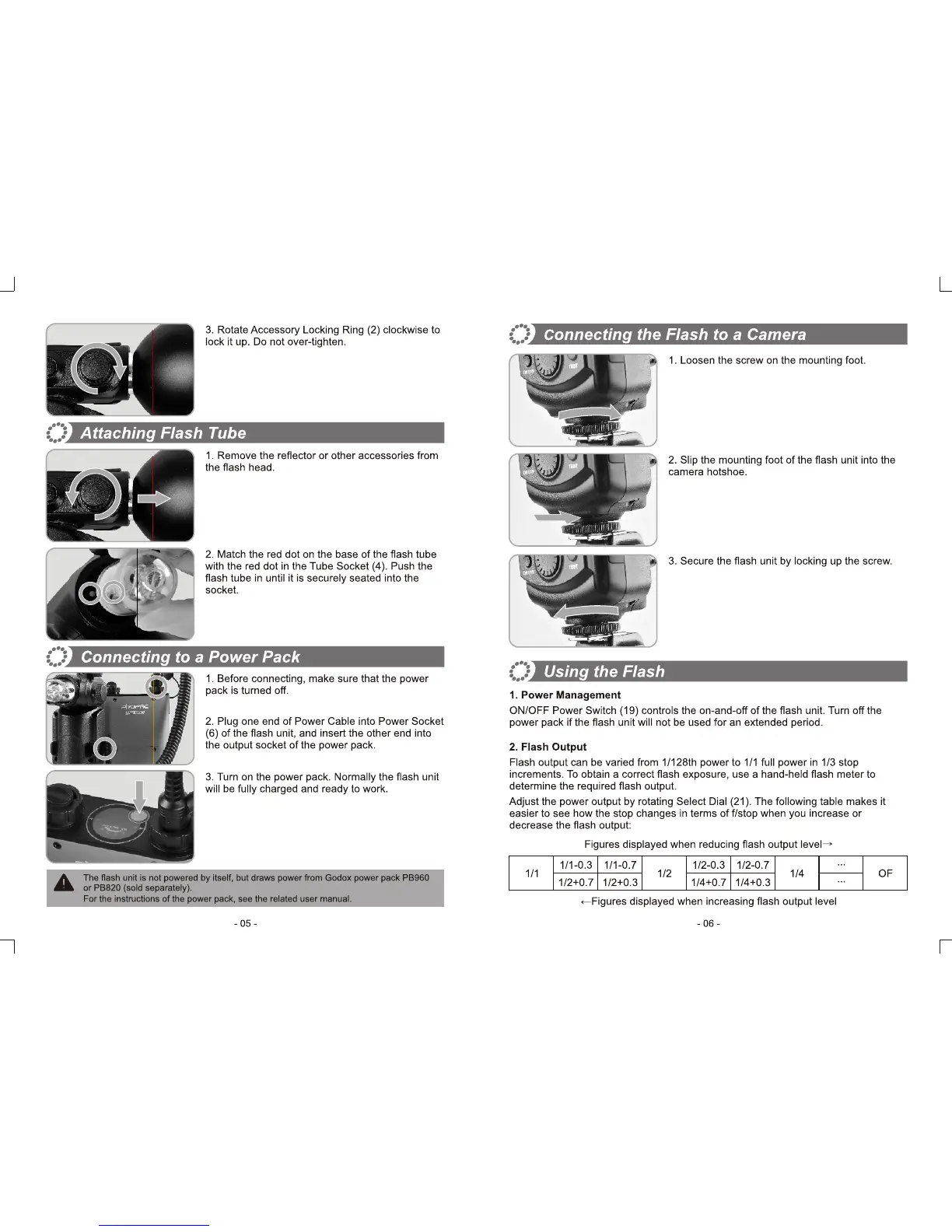 3. Rotate Accessory Locking Ring (2) clockwise to lock it up. Do not over-tighten.

Attaching Flash Tube

1. Remove the reflector or other accessories from the flash head.

2. Match the red dot on the base of the flash tube with the red dot in the Tube Socket (4). Push the flash tube in until it is securely seated into the socket.

Connecting to a Power Pack

1. Before connecting, make sure that the power pack is turned off.

2. Plug one end of Power Cable into Power Socket (6) of the flash unit, and insert the other end into the output socket of the power pack.

3. Turn on the power pack. Normally the flash unit will be fully charged and ready to work.

The flash unit is not powered by itself, but draws power from Godox power pack PB960 or PB820 (sold separately).
For the instructions of the power pack, see the related user manual.

- 05 -

Connecting the Flash to a Camera

1. Loosen the screw on the mounting foot.

2. Slip the mounting foot of the flash unit into the camera hotshoe.

3. Secure the flash unit by locking up the screw.

Using the Flash

1. Power Management
ON/OFF Power Switch (19) controls the on-and-off of the flash unit. Turn off the power pack if the flash unit will not be used for an extended period.

2. Flash Output
Flash output can be varied from 1/128th power to 1/1 full power in 1/3 stop increments. To obtain a correct flash exposure, use a hand-held flash meter to determine the required flash output.

Adjust the power output by rotating Select Dial (21). The following table makes it easier to see how the stop changes in terms of f/stop when you increase or decrease the flash output:

Figures displayed when reducing flash output level→

| 1/1 | 1/1-0.3 | 1/1-0.7 | 1/2 | 1/2-0.3 | 1/2-0.7 | 1/4 | ··· | OF |
|---|---|---|---|---|---|---|---|---|
| | 1/2+0.7 | 1/2+0.3 | | 1/4+0.7 | 1/4+0.3 | | ··· | |

←Figures displayed when increasing flash output level

- 06 -