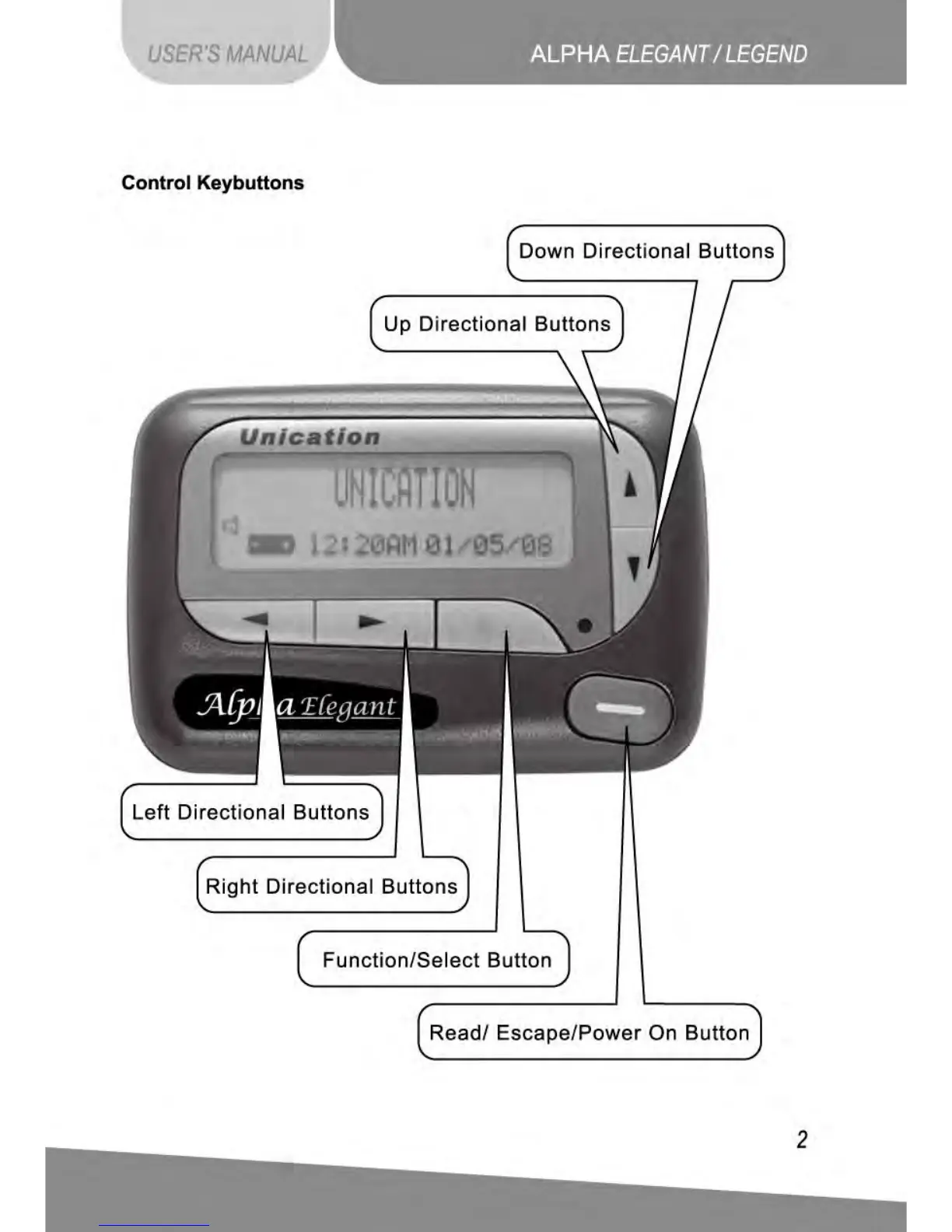 USER'S MANUAL

ALPHA ELEGANT / LEGEND

Control Keybuttons

Down Directional Buttons

Up Directional Buttons

Unication

UNICATION

12:20AM 01/05/08

Alpha Elegant

Left Directional Buttons

Right Directional Buttons

Function/Select Button

Read/ Escape/Power On Button

2