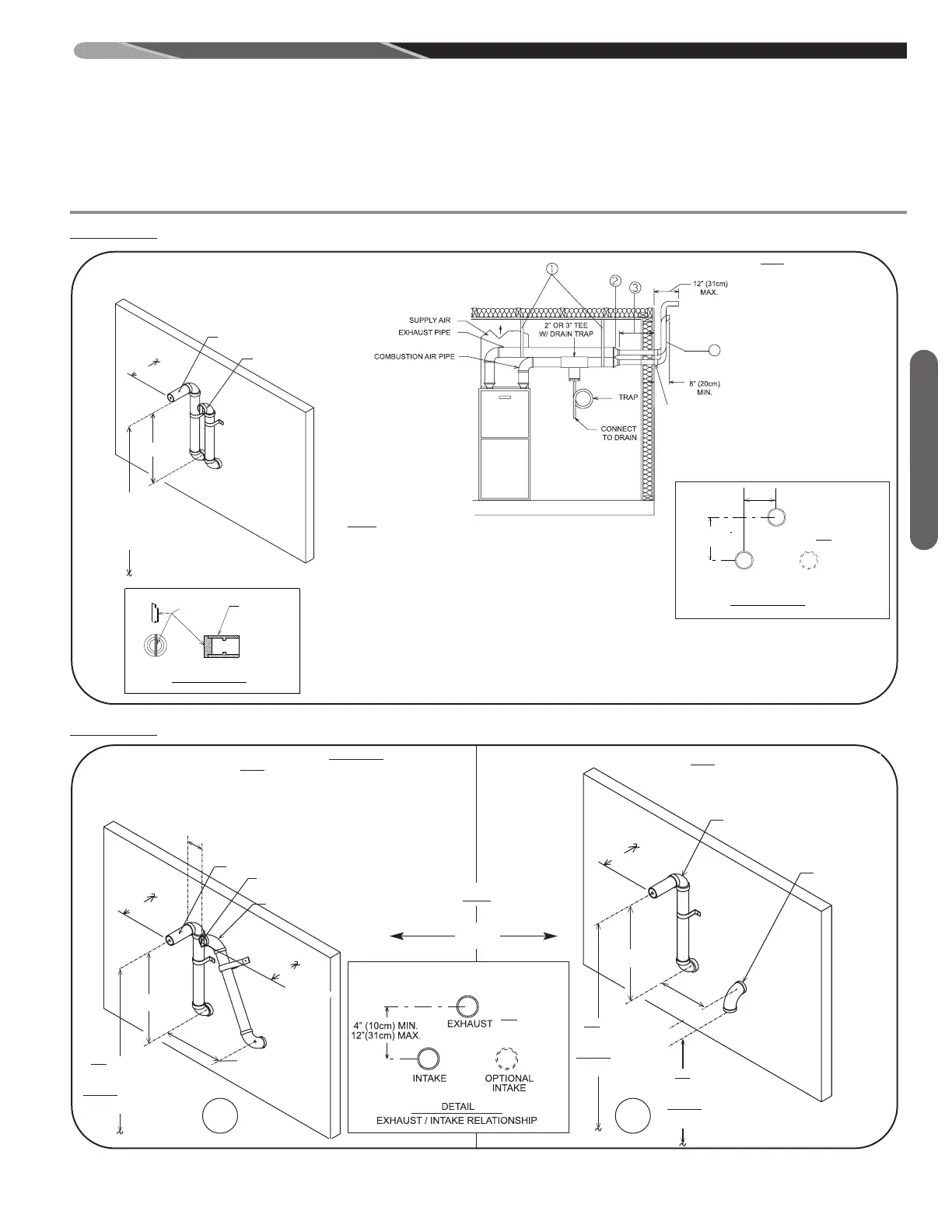 ①
②
③
12" (31cm) MAX.
SUPPLY AIR
EXHAUST PIPE
2" OR 3" TEE W/ DRAIN TRAP
COMBUSTION AIR PIPE
8" (20cm) MIN.
TRAP
CONNECT TO DRAIN

4" (10cm) MIN.
12"(31cm) MAX.
EXHAUST
INTAKE
OPTIONAL INTAKE
DETAIL
EXHAUST / INTAKE RELATIONSHIP