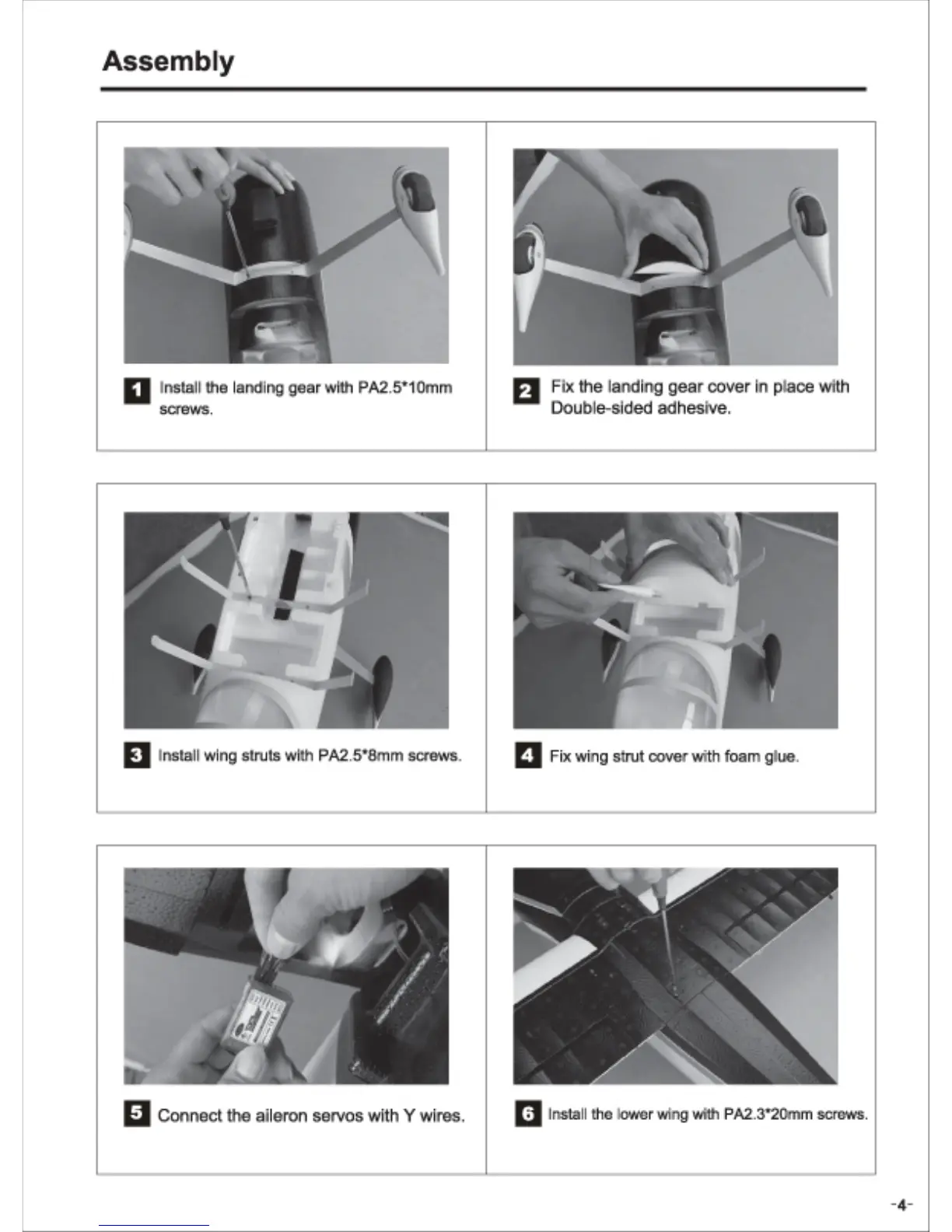 Assembly

1 Install the landing gear with PA2.5*10mm screws.

2 Fix the landing gear cover in place with Double-sided adhesive.

3 Install wing struts with PA2.5*8mm screws.

4 Fix wing strut cover with foam glue.

5 Connect the aileron servos with Y wires.

6 Install the lower wing with PA2.3*20mm screws.

-4-