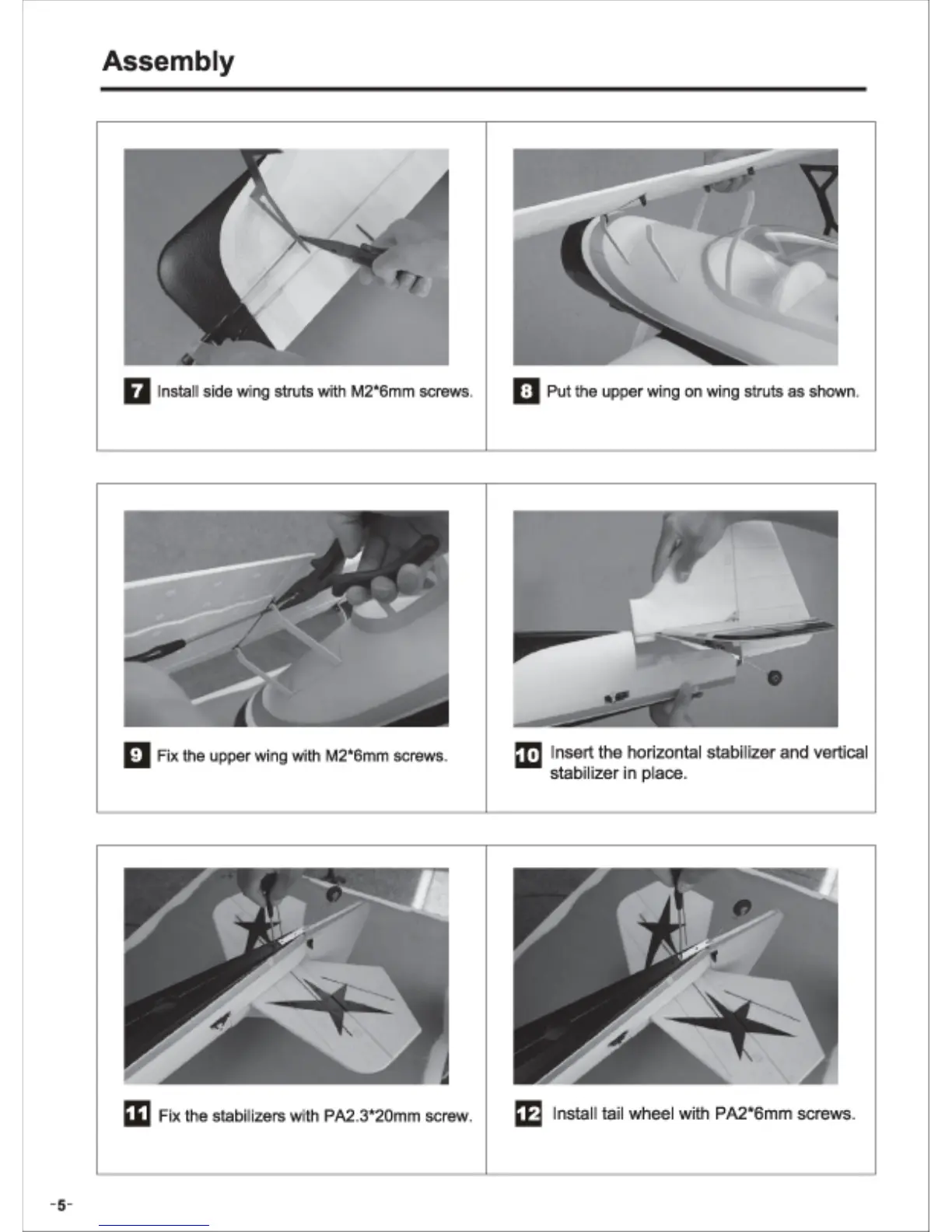 Assembly

7 Install side wing struts with M2*6mm screws.

8 Put the upper wing on wing struts as shown.

9 Fix the upper wing with M2*6mm screws.

10 Insert the horizontal stabilizer and vertical stabilizer in place.

11 Fix the stabilizers with PA2.3*20mm screw.

12 Install tail wheel with PA2*6mm screws.

-5-