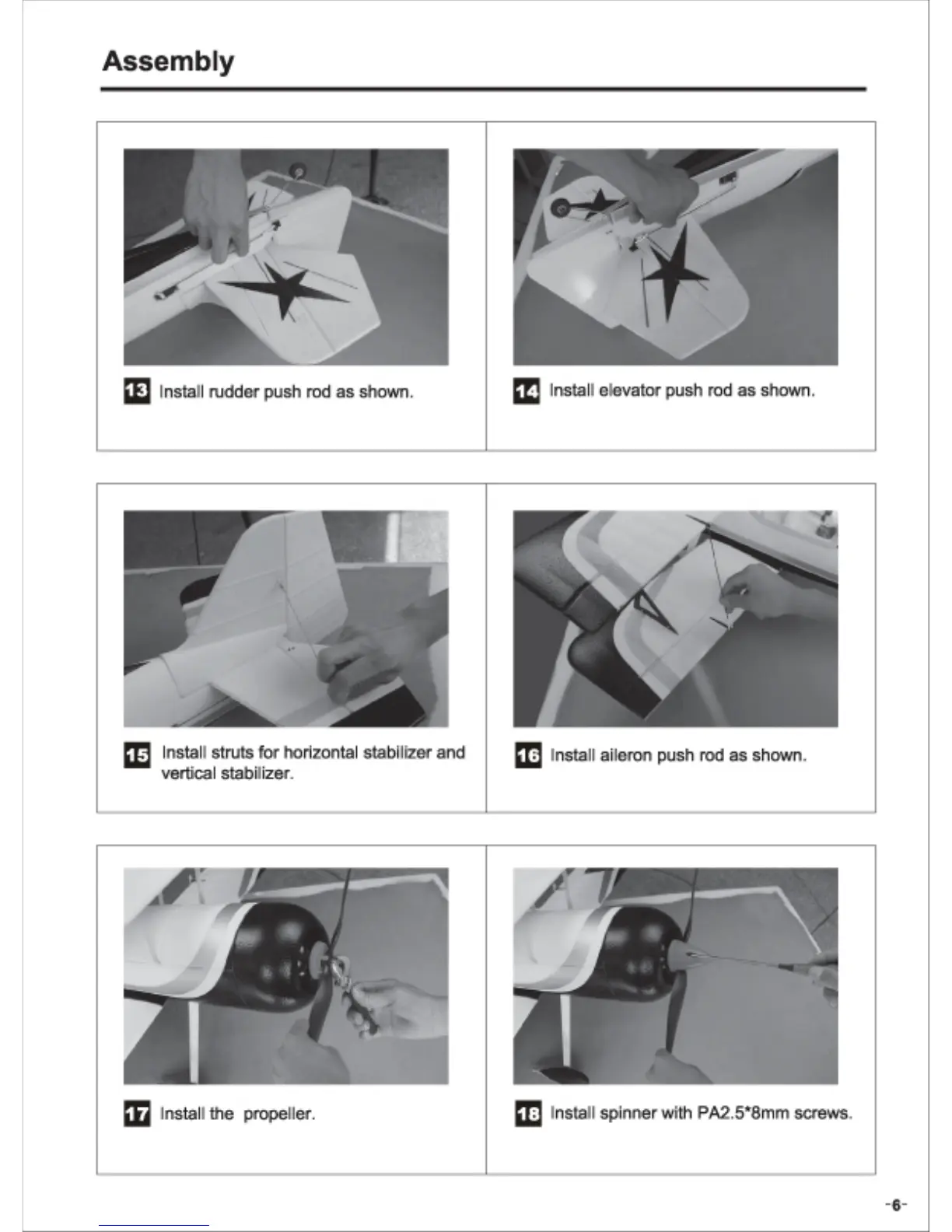 Assembly

13 Install rudder push rod as shown.

14 Install elevator push rod as shown.

15 Install struts for horizontal stabilizer and vertical stabilizer.

16 Install aileron push rod as shown.

17 Install the propeller.

18 Install spinner with PA2.5*8mm screws.

-6-