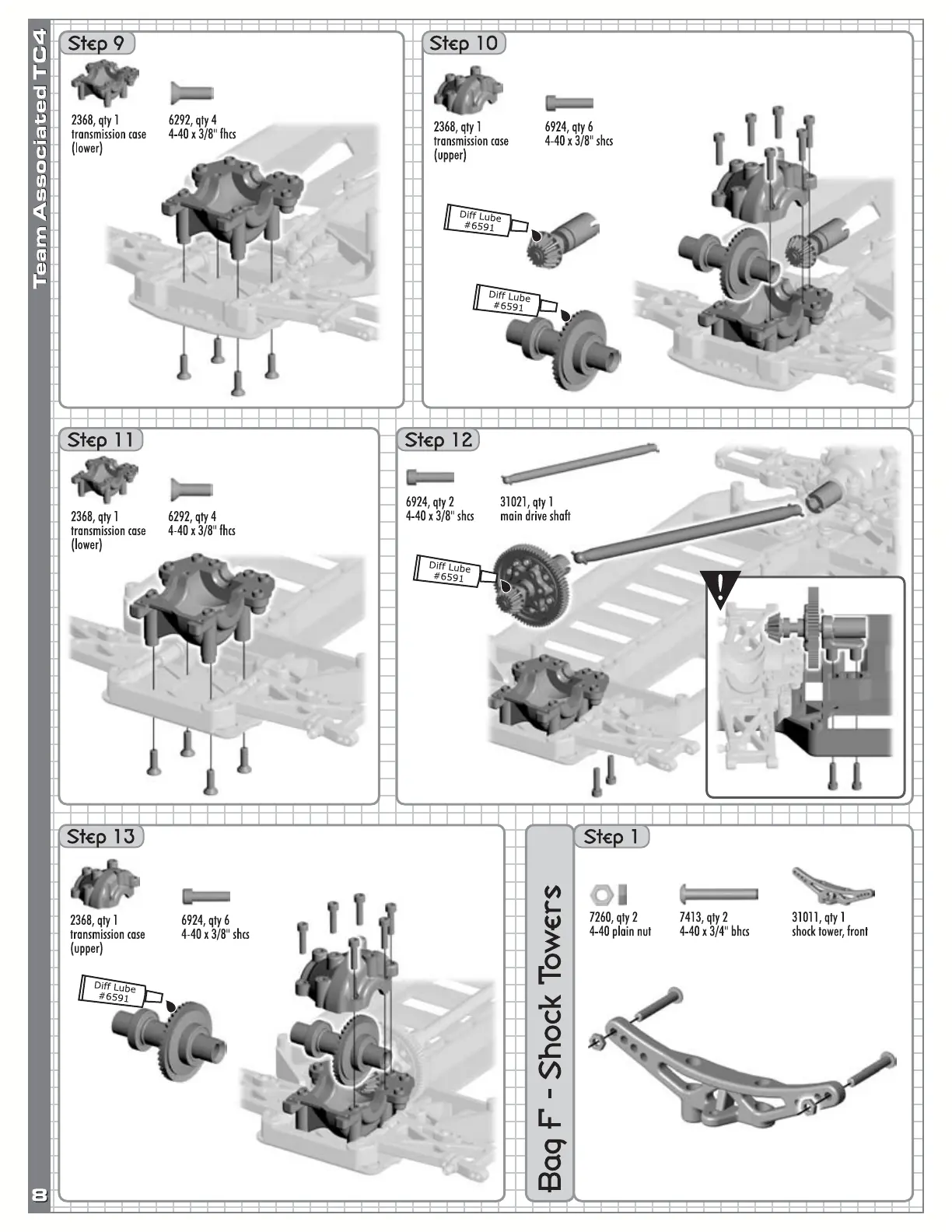 Team Associated TC4

Step 9

2368, qty 1
transmission case (lower)

6292, qty 4
4-40 x 3/8" fhcs

Step 10

2368, qty 1
transmission case (upper)

6924, qty 6
4-40 x 3/8" shcs

Diff Lube #6591

Diff Lube #6591

Step 11

2368, qty 1
transmission case (lower)

6292, qty 4
4-40 x 3/8" fhcs

Step 12

6924, qty 2
4-40 x 3/8" shcs

31021, qty 1
main drive shaft

Diff Lube #6591

!

Step 13

2368, qty 1
transmission case (upper)

6924, qty 6
4-40 x 3/8" shcs

Diff Lube #6591

Bag F - Shock Towers

Step 1

7260, qty 2
4-40 plain nut

7413, qty 2
4-40 x 3/4" bhcs

31011, qty 1
shock tower, front

8