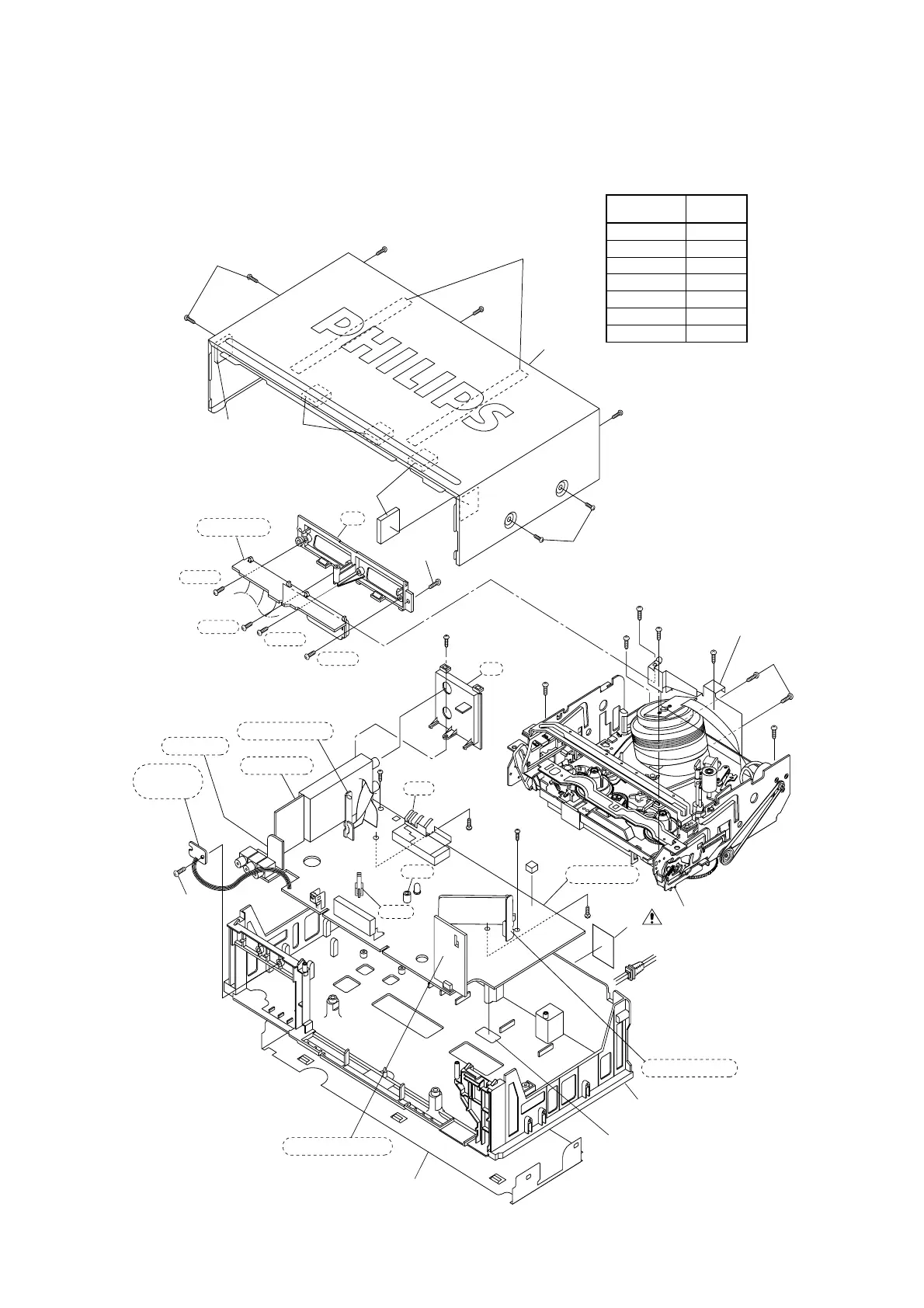 PHILIPS