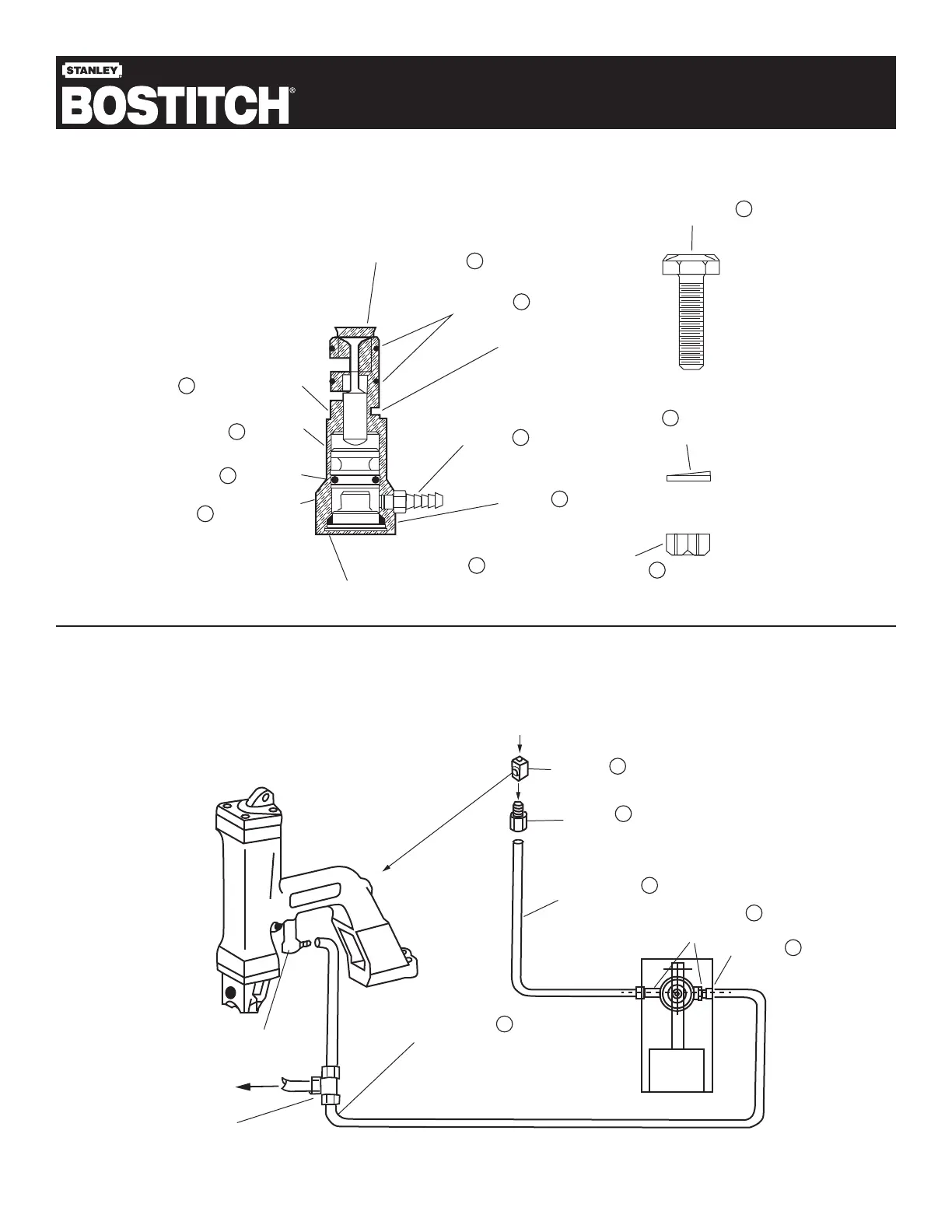 STANLEY
BOSTITCH®