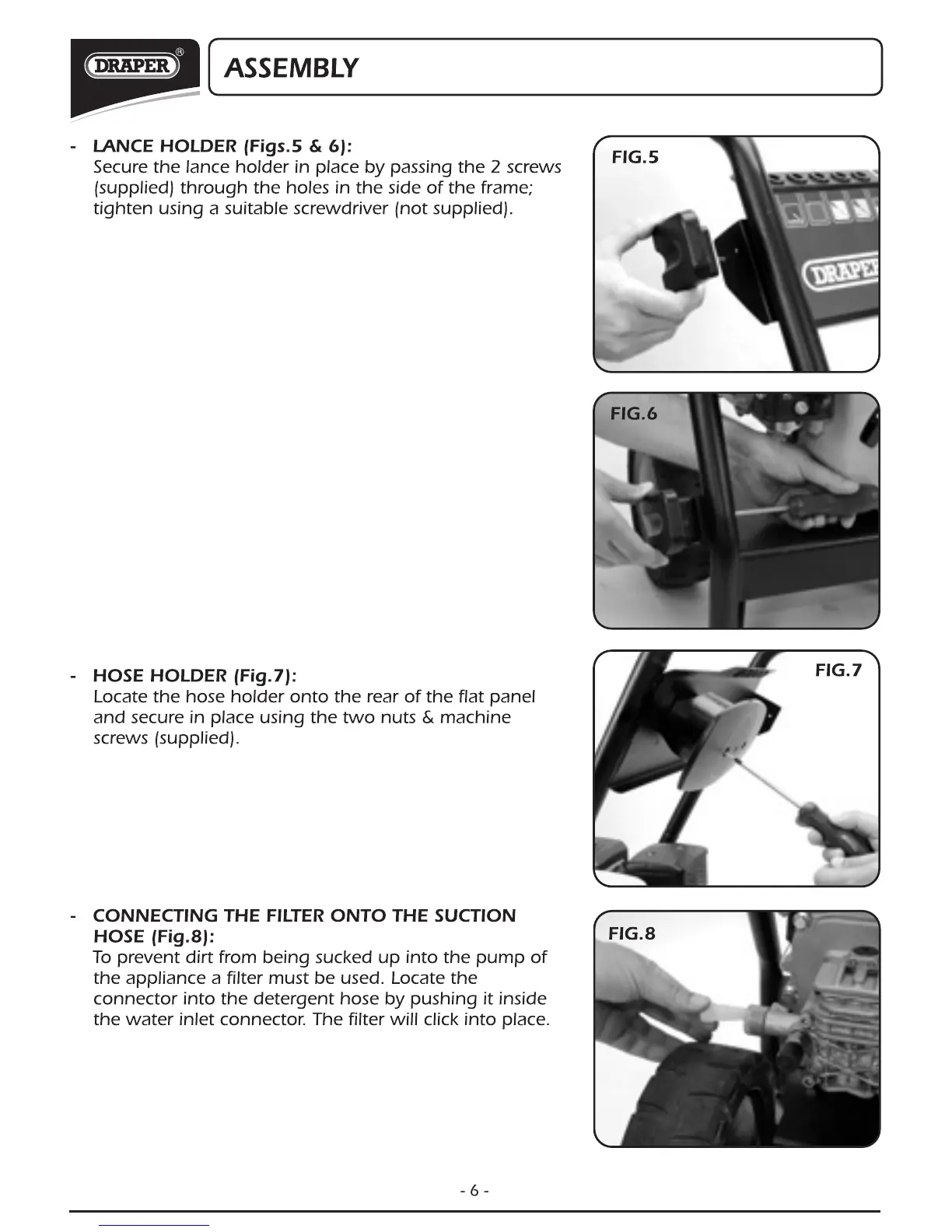 DRAPER®

ASSEMBLY

- LANCE HOLDER (Figs.5 & 6):
Secure the lance holder in place by passing the 2 screws (supplied) through the holes in the side of the frame; tighten using a suitable screwdriver (not supplied).

FIG.5

DRAPER

FIG.6

- HOSE HOLDER (Fig.7):
Locate the hose holder onto the rear of the flat panel and secure in place using the two nuts & machine screws (supplied).

FIG.7

- CONNECTING THE FILTER ONTO THE SUCTION HOSE (Fig.8):
To prevent dirt from being sucked up into the pump of the appliance a filter must be used. Locate the connector into the detergent hose by pushing it inside the water inlet connector. The filter will click into place.

FIG.8

- 6 -