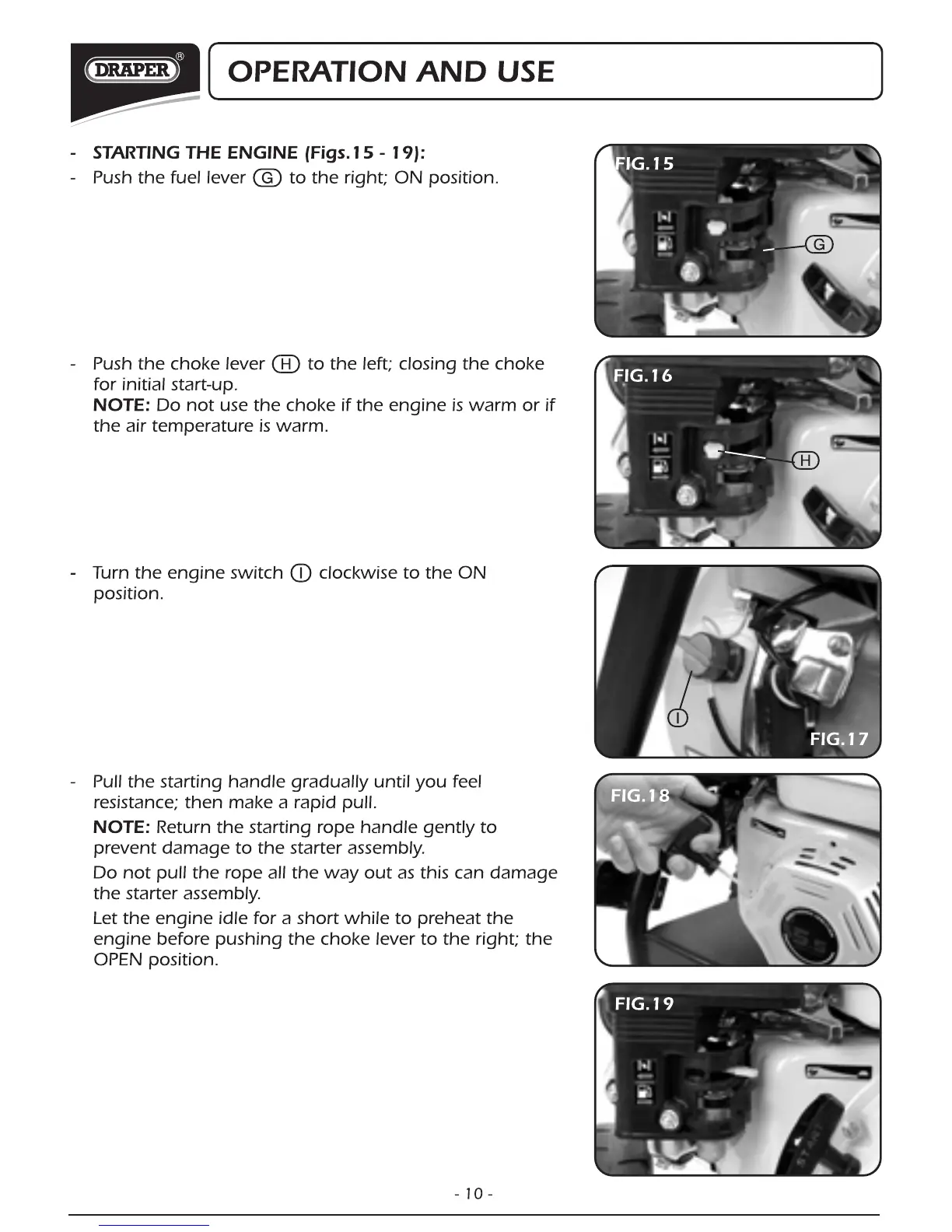 DRAPER®

OPERATION AND USE

- STARTING THE ENGINE (Figs.15 - 19):
- Push the fuel lever G to the right; ON position.

FIG.15

G

- Push the choke lever H to the left; closing the choke for initial start-up.
NOTE: Do not use the choke if the engine is warm or if the air temperature is warm.

FIG.16

H

- Turn the engine switch I clockwise to the ON position.

I

FIG.17

- Pull the starting handle gradually until you feel resistance; then make a rapid pull.
NOTE: Return the starting rope handle gently to prevent damage to the starter assembly.
Do not pull the rope all the way out as this can damage the starter assembly.
Let the engine idle for a short while to preheat the engine before pushing the choke lever to the right; the OPEN position.

FIG.18

FIG.19

- 10 -