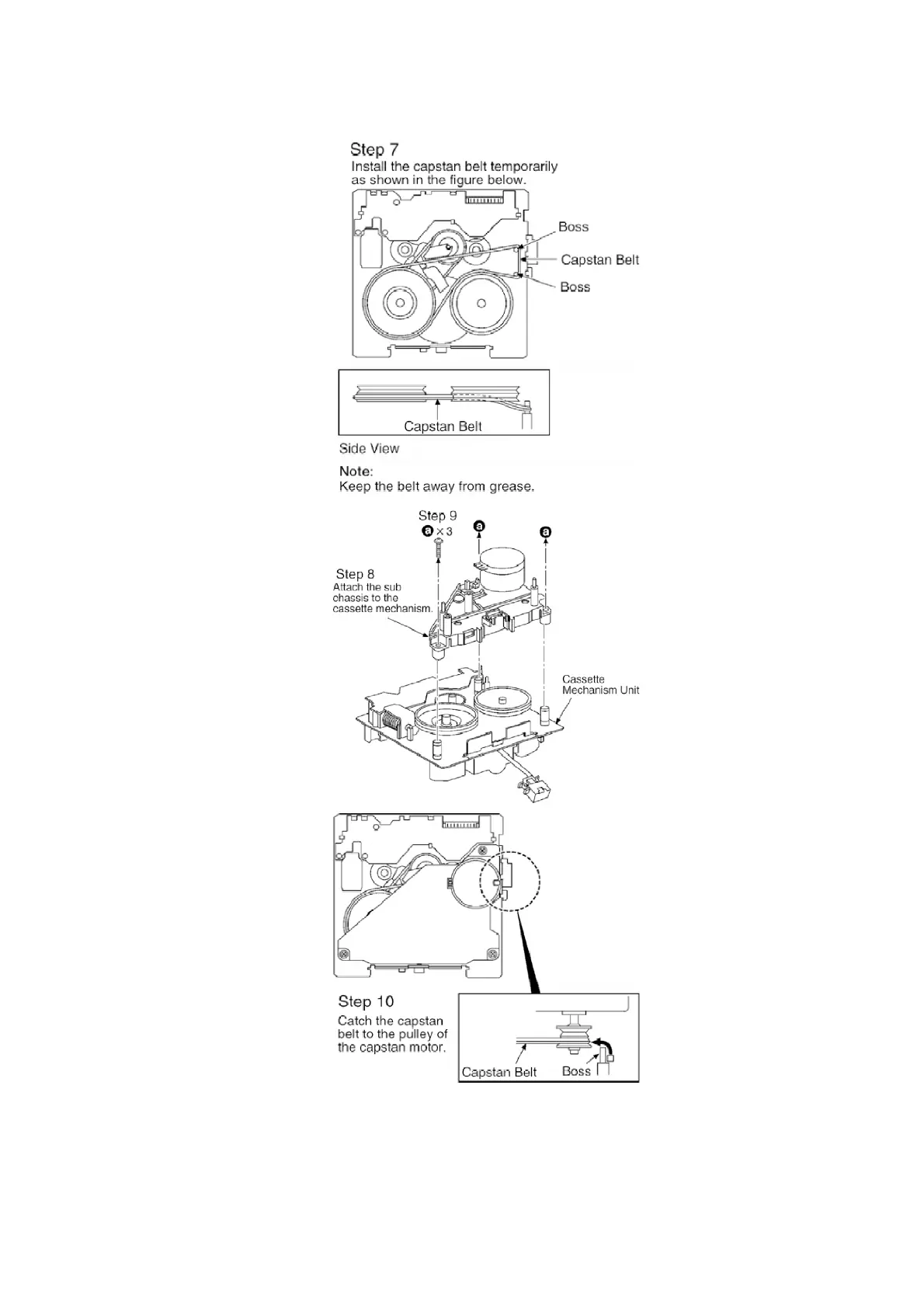 Step 7
Install the capstan belt temporarily as shown in the figure below.

Boss
Capstan Belt
Boss

Capstan Belt

Side View

Note:
Keep the belt away from grease.

Step 9
a × 3
a
a

Step 8
Attach the sub chassis to the cassette mechanism.

Cassette Mechanism Unit

Step 10
Catch the capstan belt to the pulley of the capstan motor.

Capstan Belt
Boss