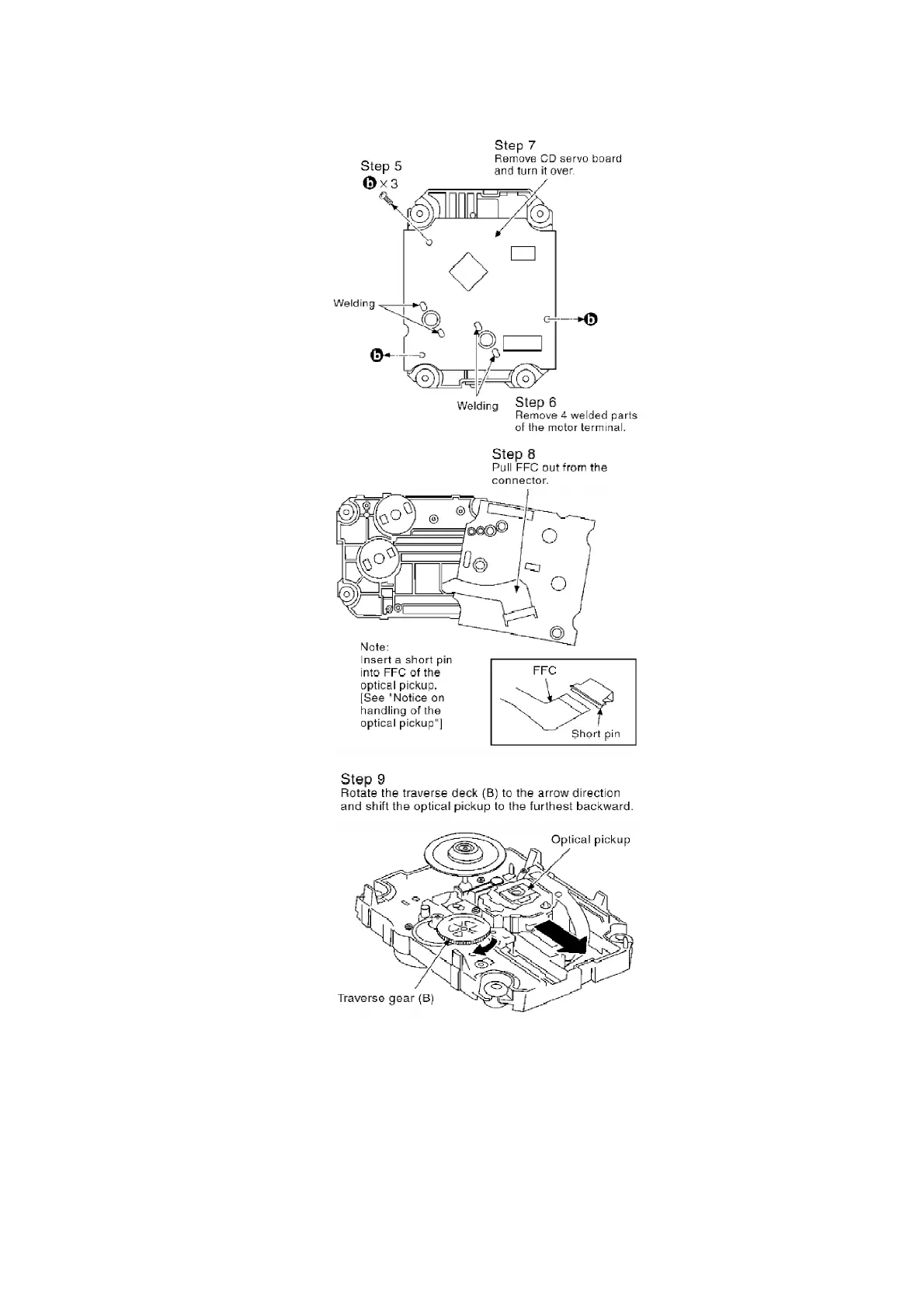 Step 7
Remove CD servo board and turn it over.

Step 5
b × 3

Welding

b

b

Welding

Step 6
Remove 4 welded parts of the motor terminal.

Step 8
Pull FFC out from the connector.

Note:
Insert a short pin into FFC of the optical pickup.
[See "Notice on handling of the optical pickup"]

FFC

Short pin

Step 9
Rotate the traverse deck (B) to the arrow direction and shift the optical pickup to the furthest backward.

Optical pickup

Traverse gear (B)