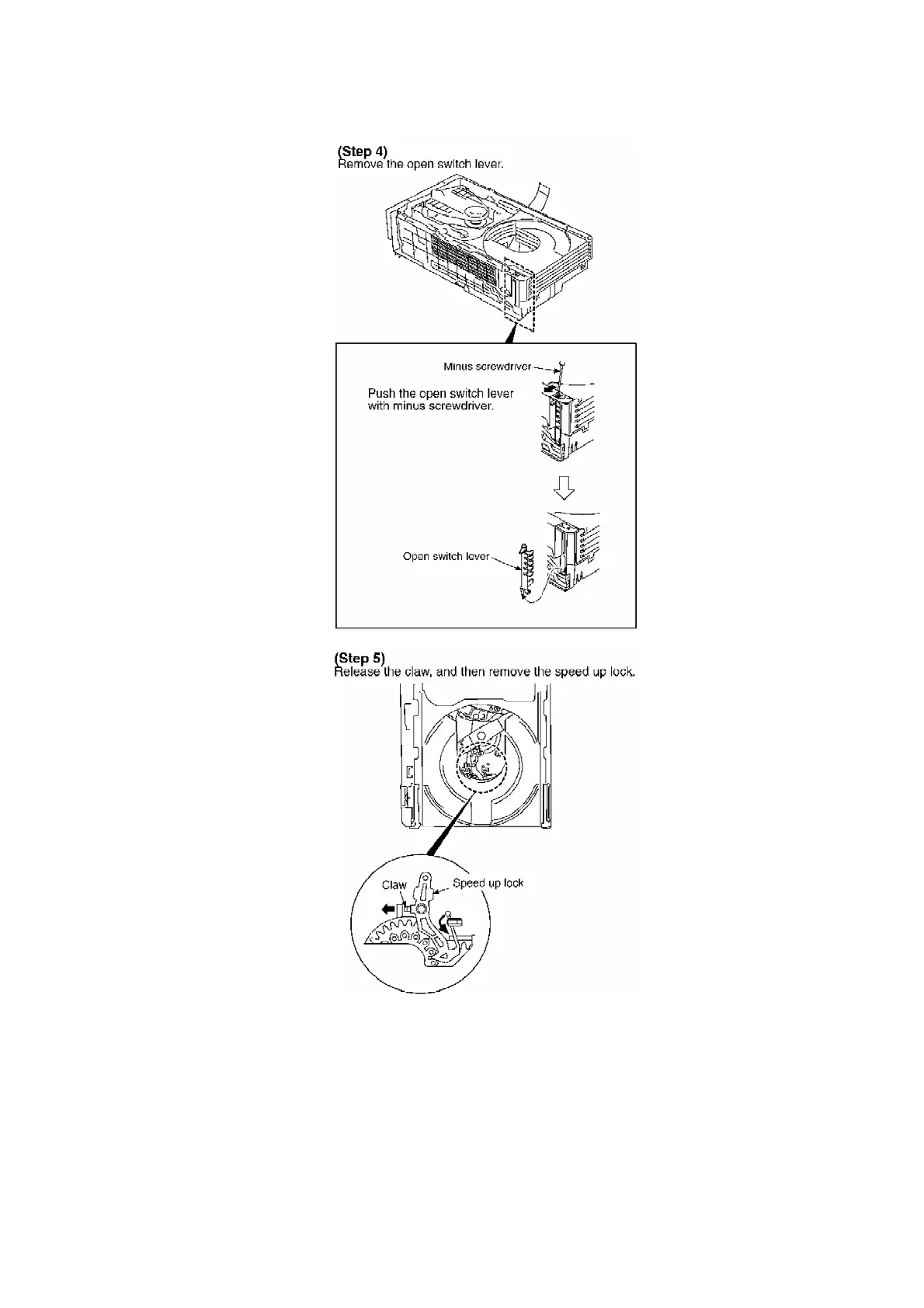 (Step 4)
Remove the open switch lever.

Minus screwdriver

Push the open switch lever with minus screwdriver.

Open switch lever

(Step 5)
Release the claw, and then remove the speed up lock.

Claw

Speed up lock