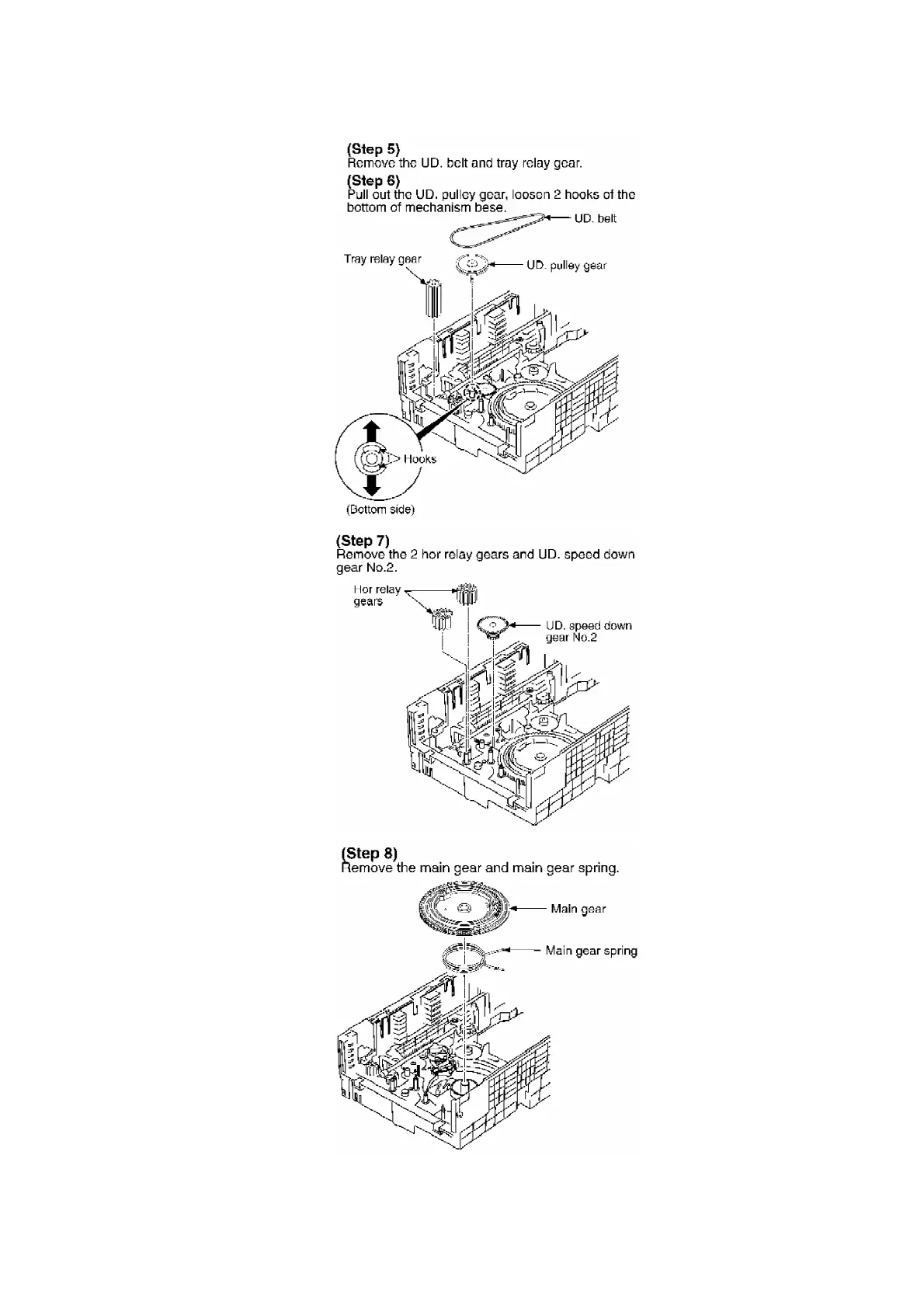 (Step 5)
Remove the UD. belt and tray relay gear.

(Step 6)
Pull out the UD. pulley gear, loosen 2 hooks of the bottom of mechanism bese.

UD. belt

Tray relay gear

UD. pulley gear

Hooks

(Bottom side)

(Step 7)
Remove the 2 hor relay gears and UD. speed down gear No.2.

Hor relay gears

UD. speed down gear No.2

(Step 8)
Remove the main gear and main gear spring.

Main gear

Main gear spring