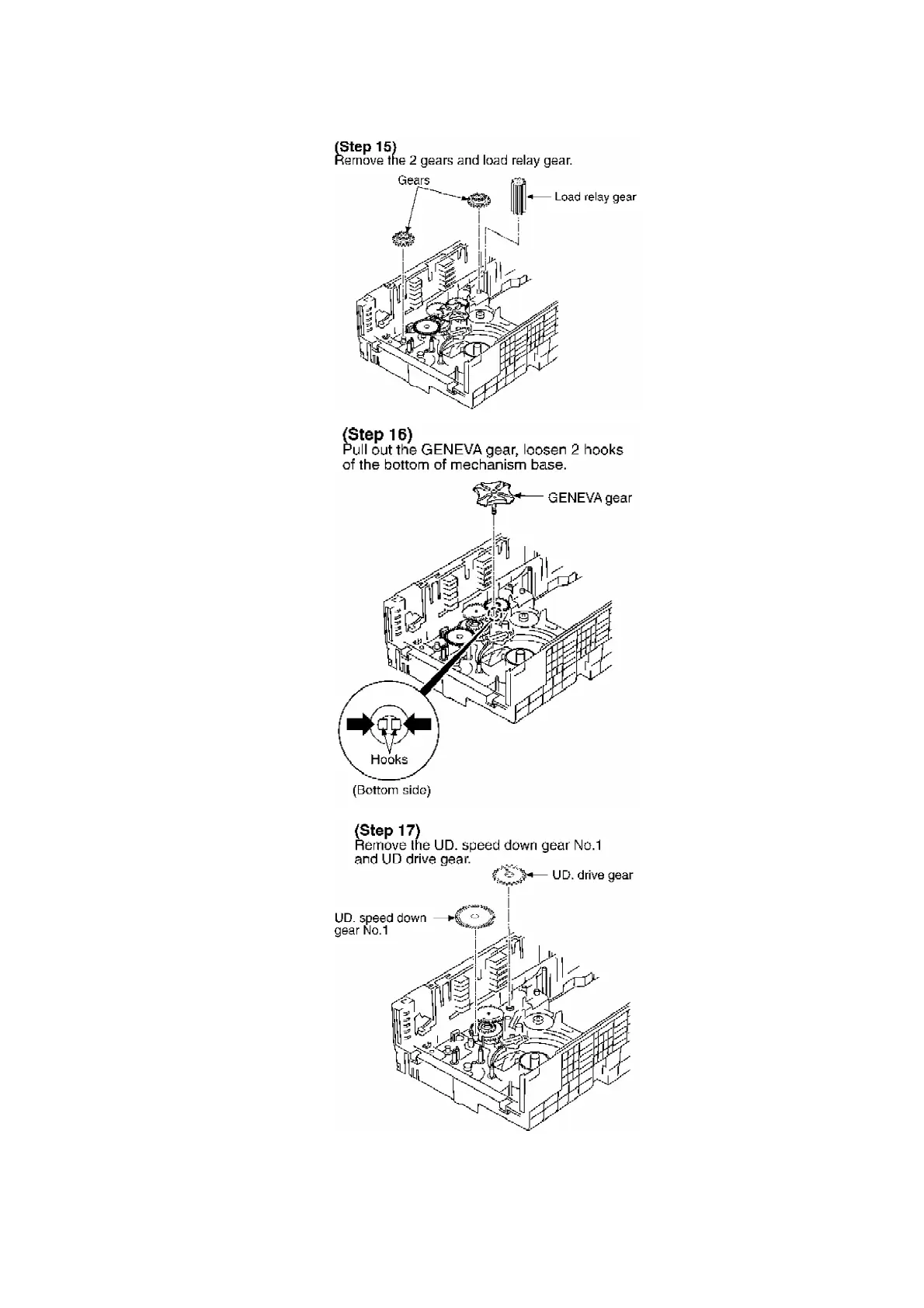 (Step 15)
Remove the 2 gears and load relay gear.

Gears

Load relay gear

(Step 16)
Pull out the GENEVA gear, loosen 2 hooks of the bottom of mechanism base.

GENEVA gear

Hooks

(Bottom side)

(Step 17)
Remove the UD. speed down gear No.1 and UD drive gear.

UD. drive gear

UD. speed down gear No.1