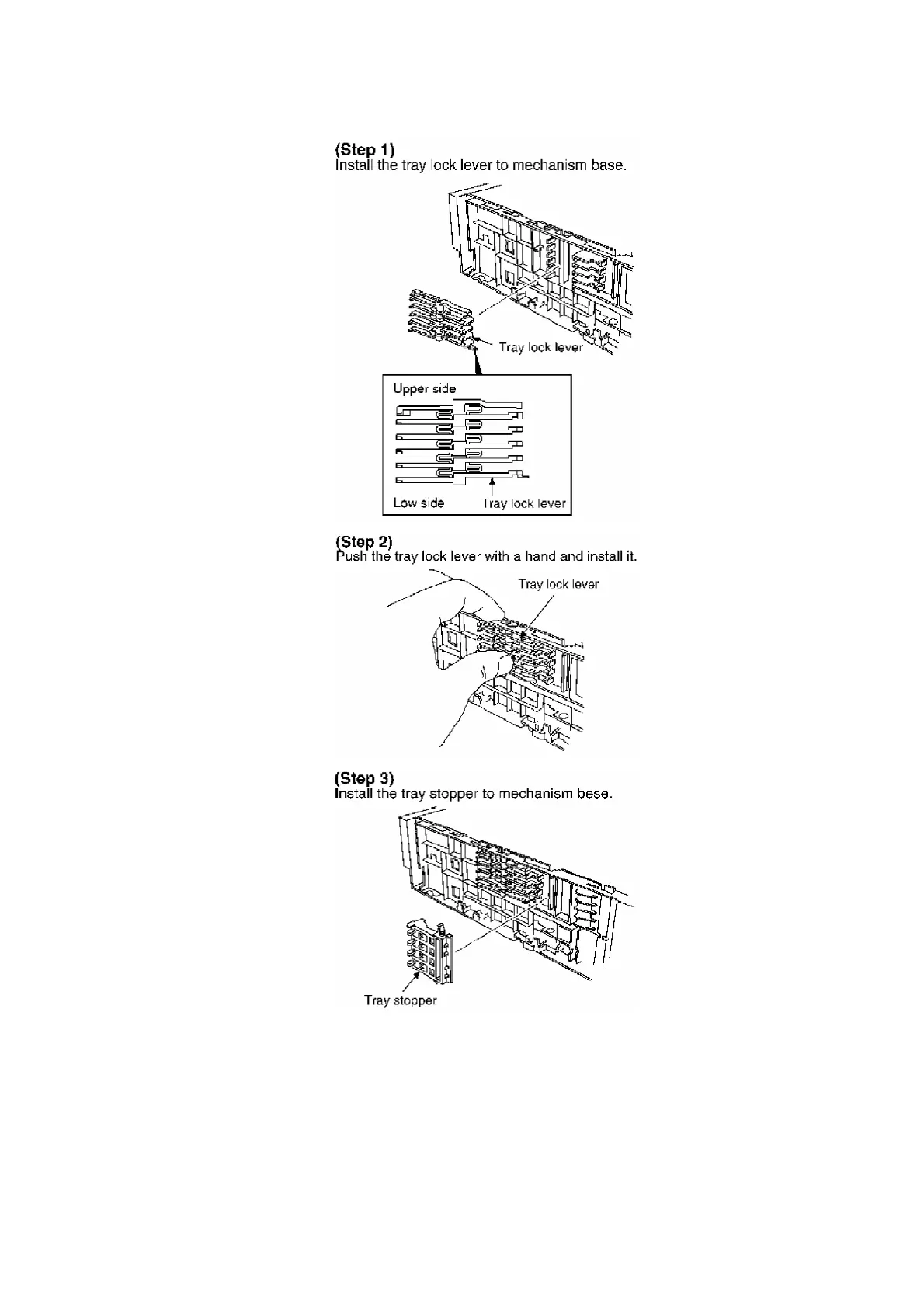 (Step 1)
Install the tray lock lever to mechanism base.

Tray lock lever

Upper side

Low side

Tray lock lever

(Step 2)
Push the tray lock lever with a hand and install it.

Tray lock lever

(Step 3)
Install the tray stopper to mechanism bese.

Tray stopper