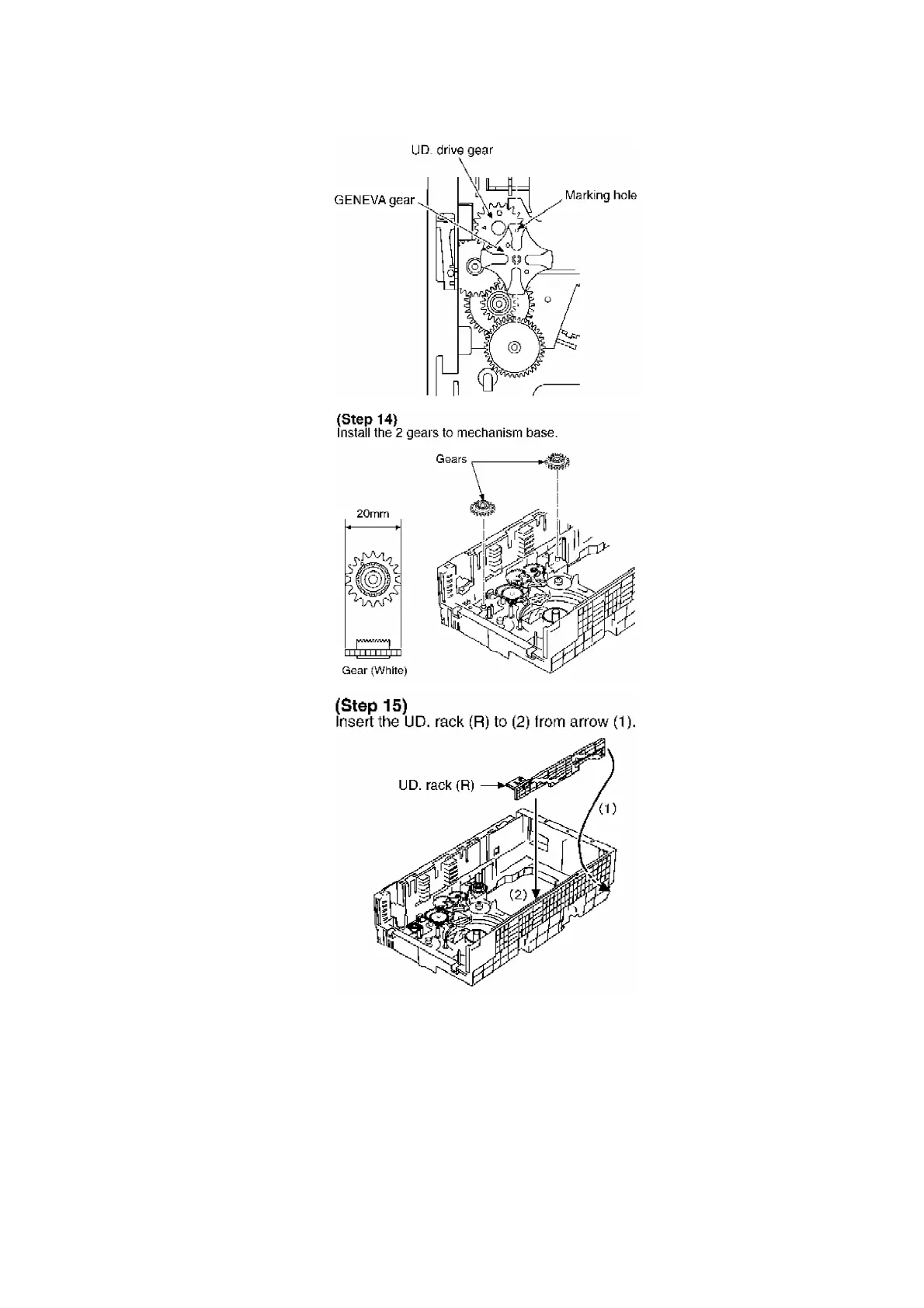 UD. drive gear

GENEVA gear

Marking hole

(Step 14)
Install the 2 gears to mechanism base.

Gears

20mm

Gear (White)

(Step 15)
Insert the UD. rack (R) to (2) from arrow (1).

UD. rack (R)

(1)

(2)