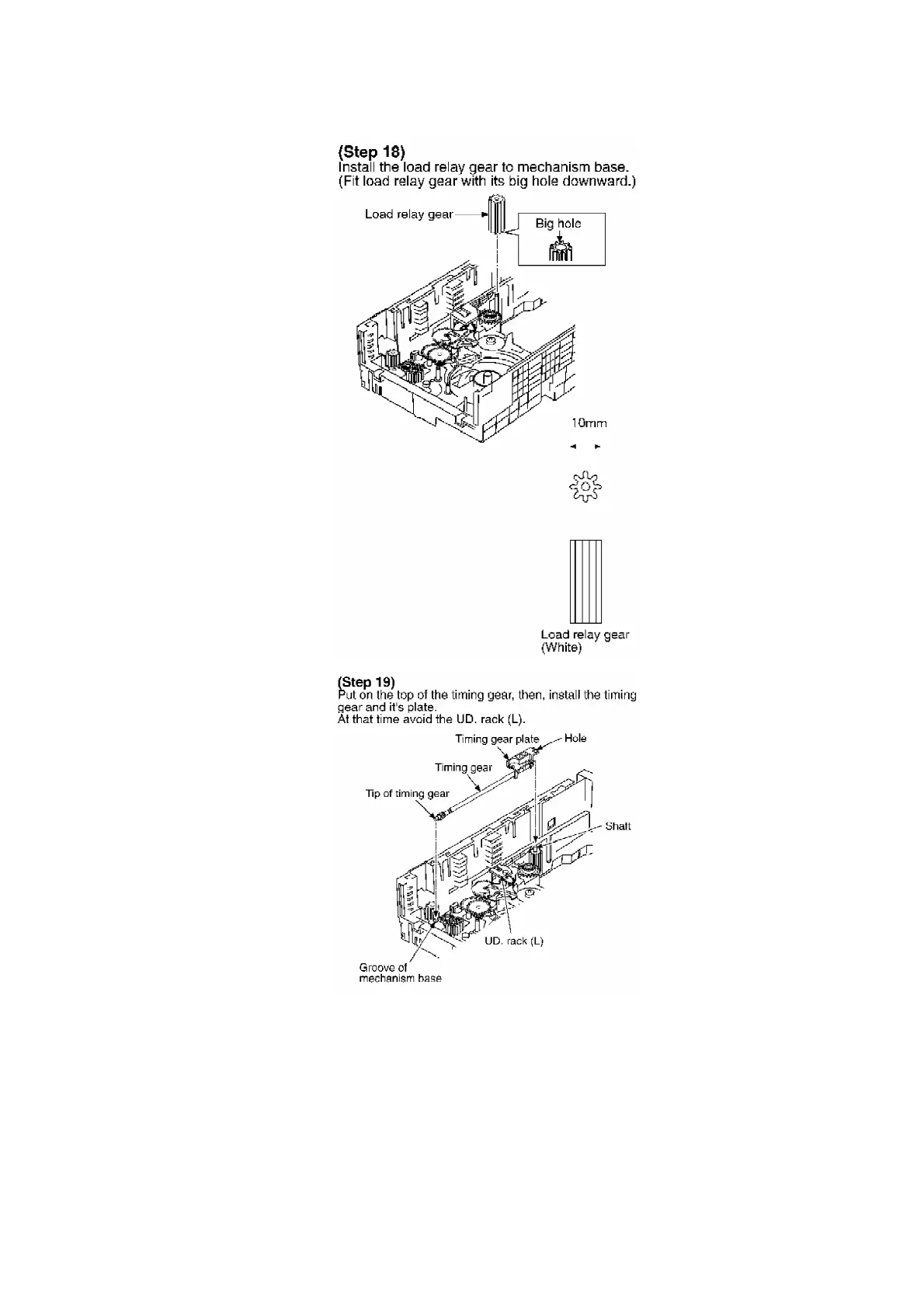 (Step 18)
Install the load relay gear to mechanism base.
(Fit load relay gear with its big hole downward.)

Load relay gear

Big hole

10mm

Load relay gear
(White)

(Step 19)
Put on the top of the timing gear, then, install the timing gear and it's plate.
At that time avoid the UD. rack (L).

Timing gear plate

Hole

Timing gear

Tip of timing gear

Shaft

UD. rack (L)

Groove of mechanism base