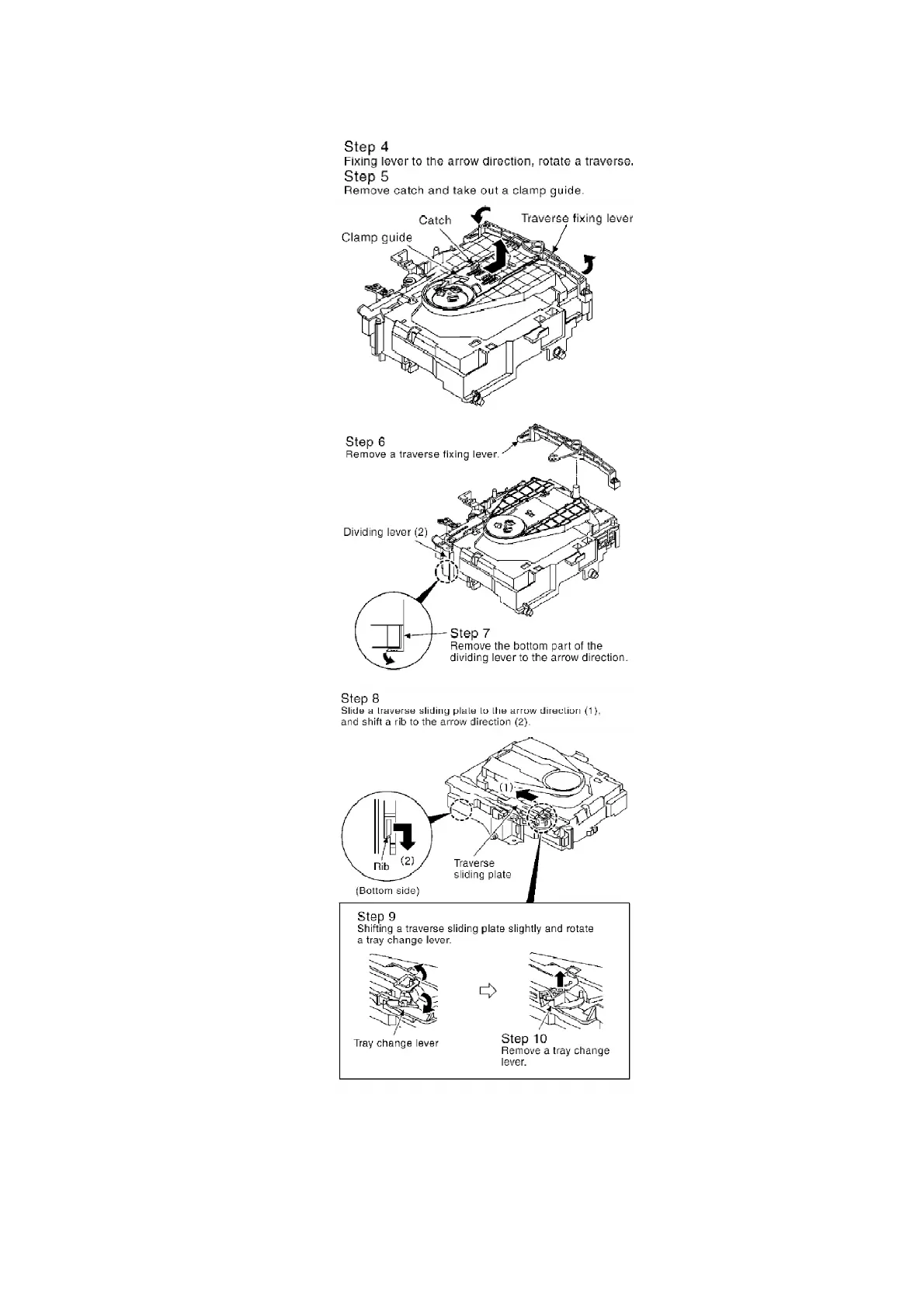 Step 4
Fixing lever to the arrow direction, rotate a traverse.
Step 5
Remove catch and take out a clamp guide.

Catch
Traverse fixing lever
Clamp guide

Step 6
Remove a traverse fixing lever.

Dividing lever (2)

Step 7
Remove the bottom part of the dividing lever to the arrow direction.

Step 8
Slide a traverse sliding plate to the arrow direction (1), and shift a rib to the arrow direction (2).

(1)
Rib
(2)
Traverse sliding plate
(Bottom side)

Step 9
Shifting a traverse sliding plate slightly and rotate a tray change lever.

Tray change lever

Step 10
Remove a tray change lever.