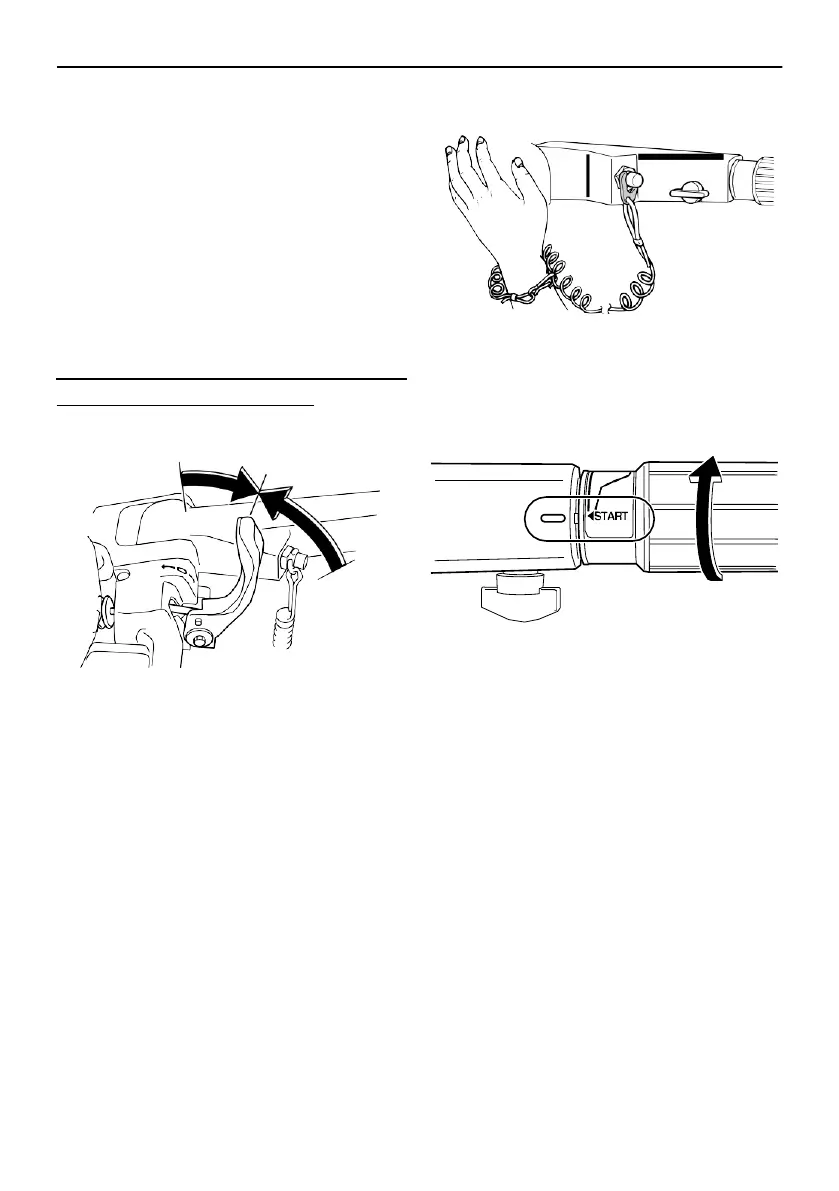 START