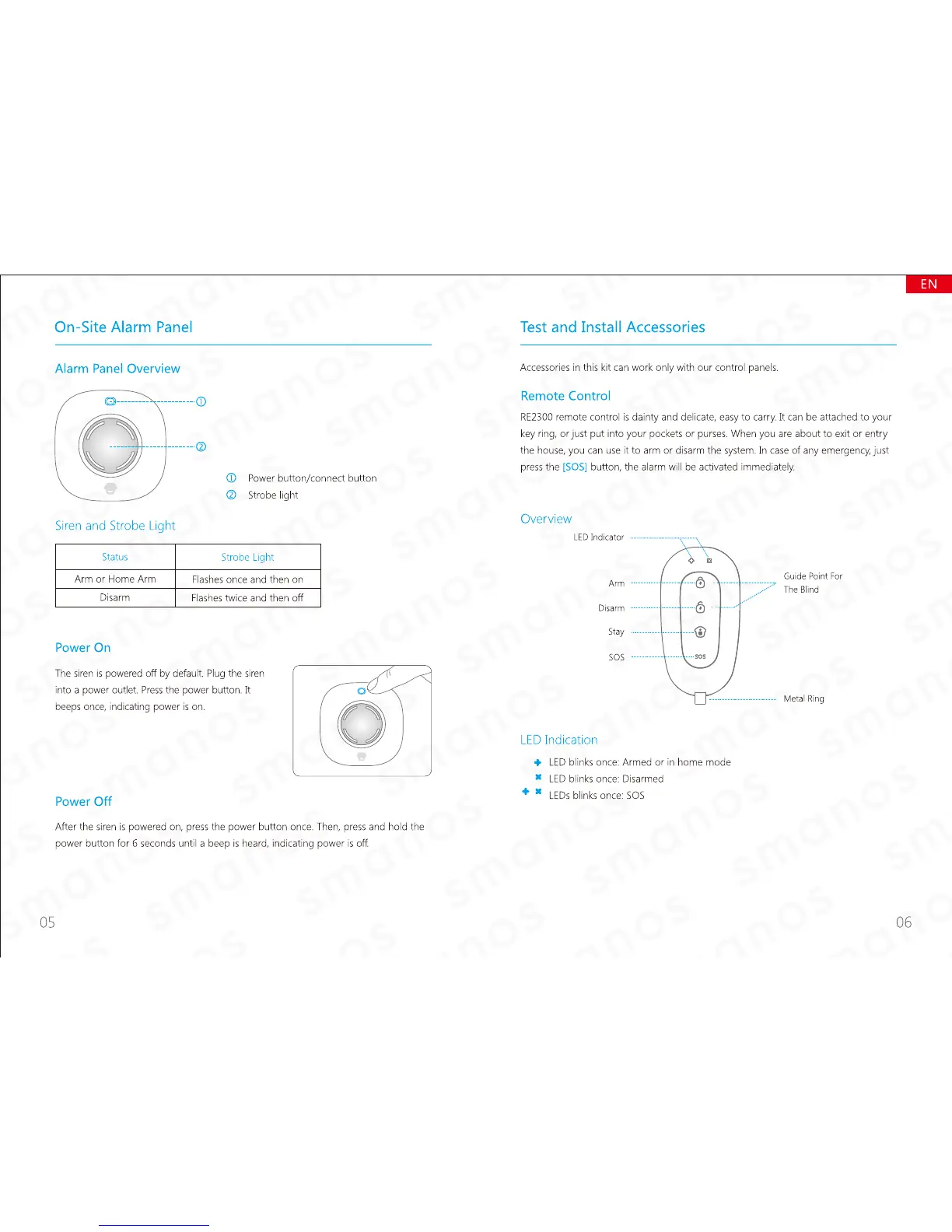 EN

On-Site Alarm Panel

Alarm Panel Overview

①

②

① Power button/connect button
② Strobe light

Siren and Strobe Light

| Status | Strobe Light |
|---|---|
| Arm or Home Arm | Flashes once and then on |
| Disarm | Flashes twice and then off |

Power On

The siren is powered off by default. Plug the siren into a power outlet. Press the power button. It beeps once, indicating power is on.

Power Off

After the siren is powered on, press the power button once. Then, press and hold the power button for 6 seconds until a beep is heard, indicating power is off.

05

Test and Install Accessories

Accessories in this kit can work only with our control panels.

Remote Control

RE2300 remote control is dainty and delicate, easy to carry. It can be attached to your key ring, or just put into your pockets or purses. When you are about to exit or entry the house, you can use it to arm or disarm the system. In case of any emergency, just press the [SOS] button, the alarm will be activated immediately.

Overview

LED Indicator

Arm

Disarm

Stay

SOS

SOS

Guide Point For The Blind

Metal Ring

LED Indication

LED blinks once: Armed or in home mode
LED blinks once: Disarmed
LEDs blinks once: SOS

06

smanos