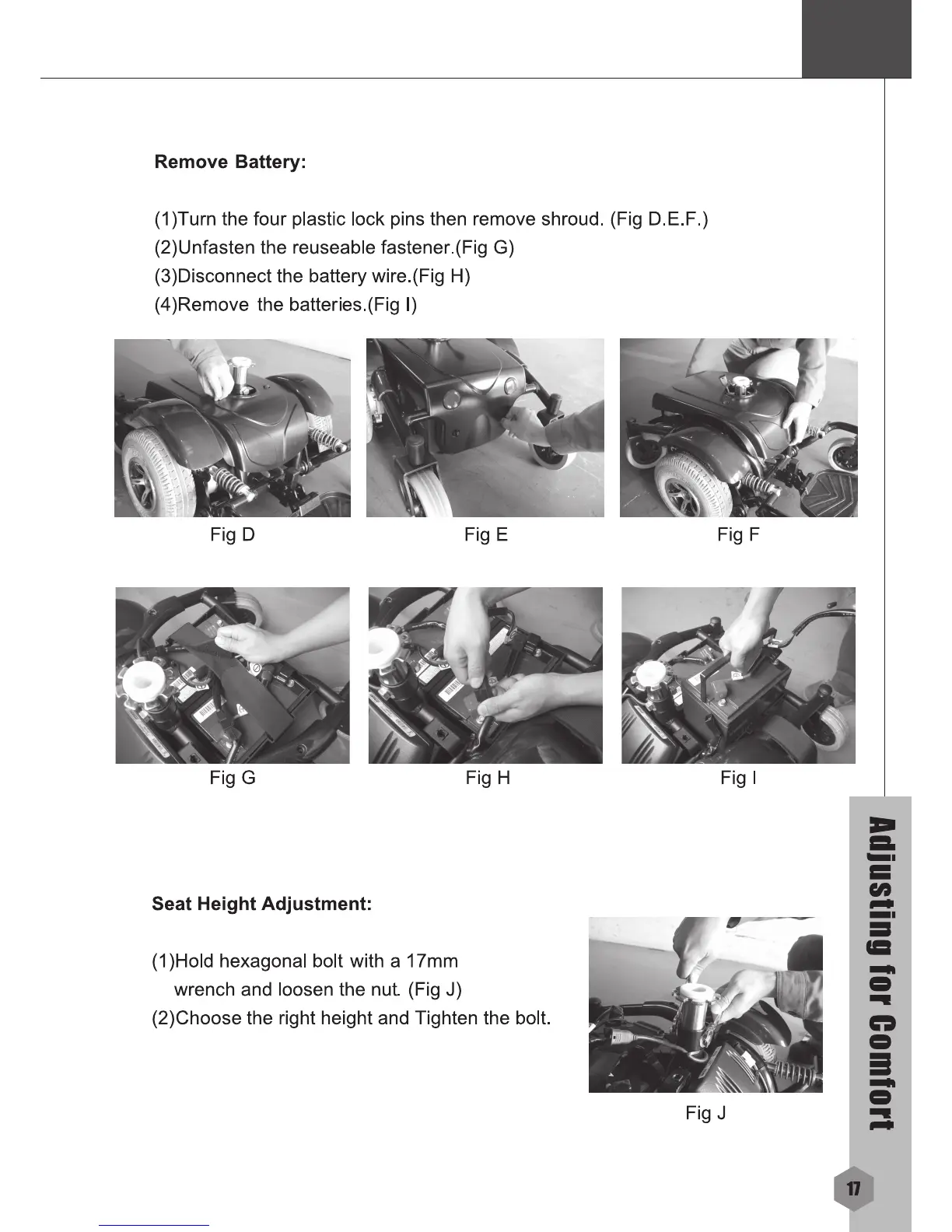 **Remove Battery:**

(1)Turn the four plastic lock pins then remove shroud. (Fig D.E.F.)
(2)Unfasten the reuseable fastener.(Fig G)
(3)Disconnect the battery wire.(Fig H)
(4)Remove the batteries.(Fig I)

Fig D

Fig E

Fig F

Fig G

Fig H

Fig I

**Seat Height Adjustment:**

(1)Hold hexagonal bolt with a 17mm wrench and loosen the nut. (Fig J)
(2)Choose the right height and Tighten the bolt.

Fig J

Adjusting for Comfort

17