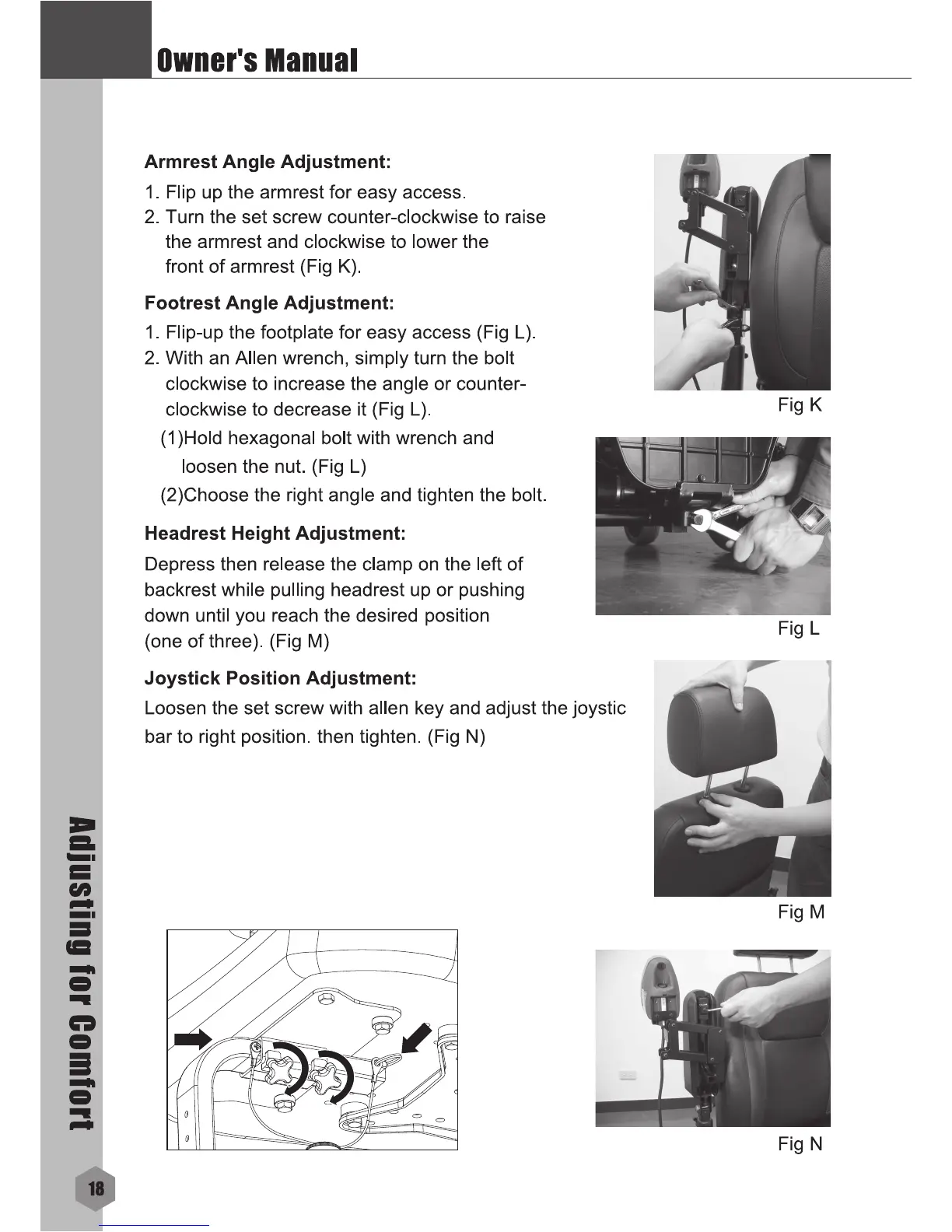 Owner's Manual

Armrest Angle Adjustment:

1. Flip up the armrest for easy access.
2. Turn the set screw counter-clockwise to raise the armrest and clockwise to lower the front of armrest (Fig K).

Footrest Angle Adjustment:

1. Flip-up the footplate for easy access (Fig L).
2. With an Allen wrench, simply turn the bolt clockwise to increase the angle or counter-clockwise to decrease it (Fig L).
(1)Hold hexagonal bolt with wrench and loosen the nut. (Fig L)
(2)Choose the right angle and tighten the bolt.

Headrest Height Adjustment:

Depress then release the clamp on the left of backrest while pulling headrest up or pushing down until you reach the desired position (one of three). (Fig M)

Joystick Position Adjustment:

Loosen the set screw with allen key and adjust the joystic bar to right position. then tighten. (Fig N)

Fig K

Fig L

Fig M

Fig N

Adjusting for Comfort

18