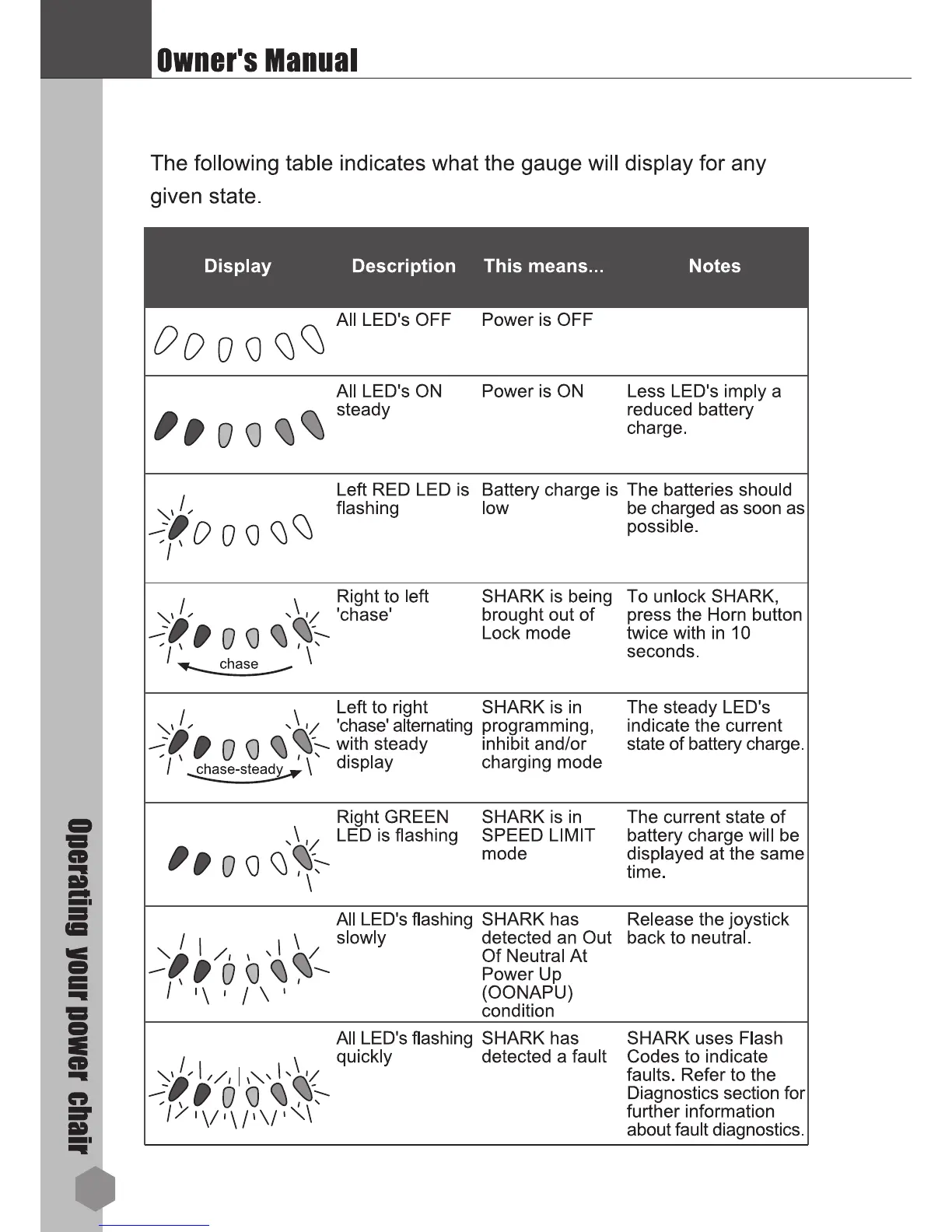 Owner's Manual

The following table indicates what the gauge will display for any given state.

| Display | Description | This means... | Notes |
|---|---|---|---|
| | All LED's OFF | Power is OFF | |
| | All LED's ON steady | Power is ON | Less LED's imply a reduced battery charge. |
| | Left RED LED is flashing | Battery charge is low | The batteries should be charged as soon as possible. |
| chase | Right to left 'chase' | SHARK is being brought out of Lock mode | To unlock SHARK, press the Horn button twice with in 10 seconds. |
| chase-steady | Left to right 'chase' alternating with steady display | SHARK is in programming, inhibit and/or charging mode | The steady LED's indicate the current state of battery charge. |
| | Right GREEN LED is flashing | SHARK is in SPEED LIMIT mode | The current state of battery charge will be displayed at the same time. |
| | All LED's flashing slowly | SHARK has detected an Out Of Neutral At Power Up (OONAPU) condition | Release the joystick back to neutral. |
| | All LED's flashing quickly | SHARK has detected a fault | SHARK uses Flash Codes to indicate faults. Refer to the Diagnostics section for further information about fault diagnostics. |

Operating your power chair