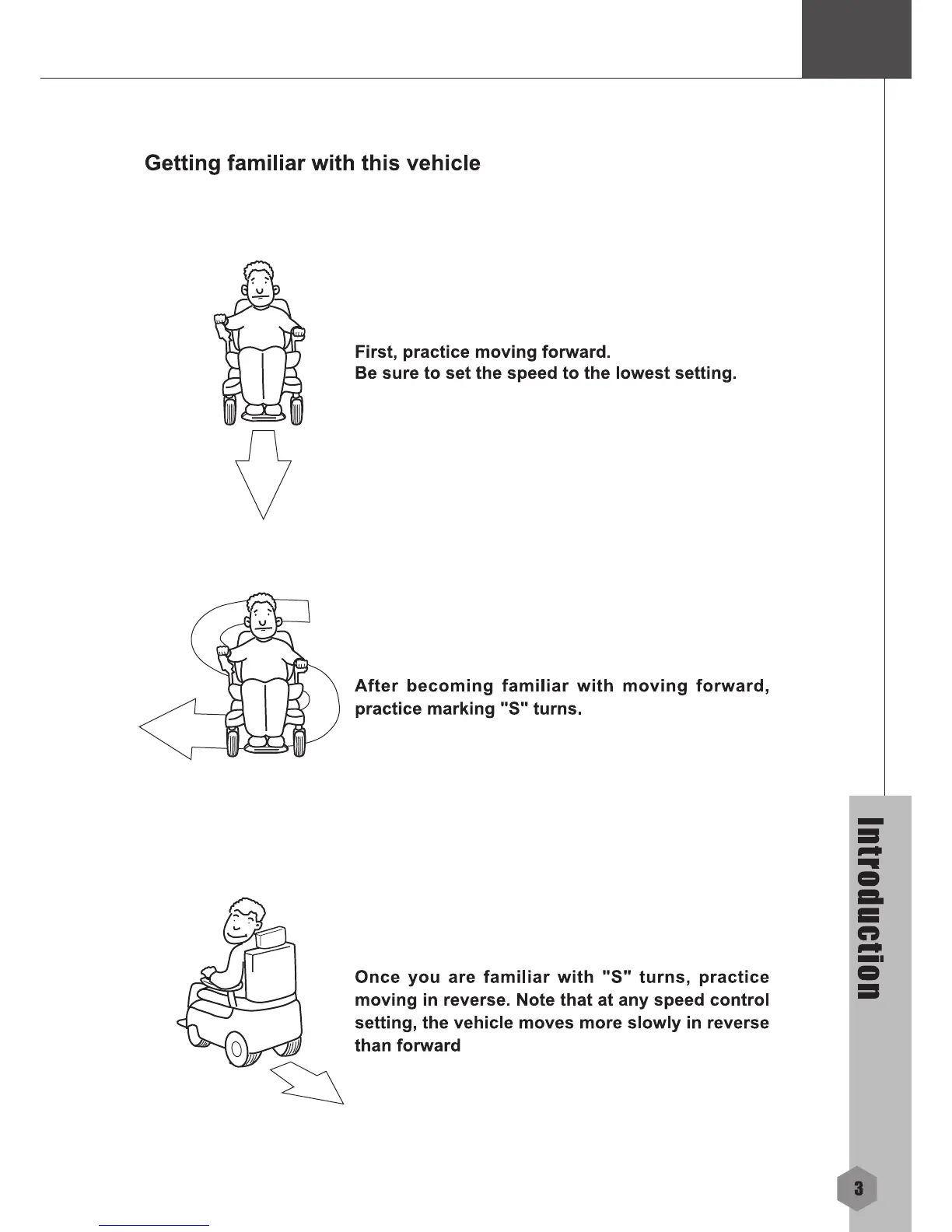 Getting familiar with this vehicle

First, practice moving forward.
Be sure to set the speed to the lowest setting.

After becoming familiar with moving forward, practice marking "S" turns.

Once you are familiar with "S" turns, practice moving in reverse. Note that at any speed control setting, the vehicle moves more slowly in reverse than forward

Introduction

3