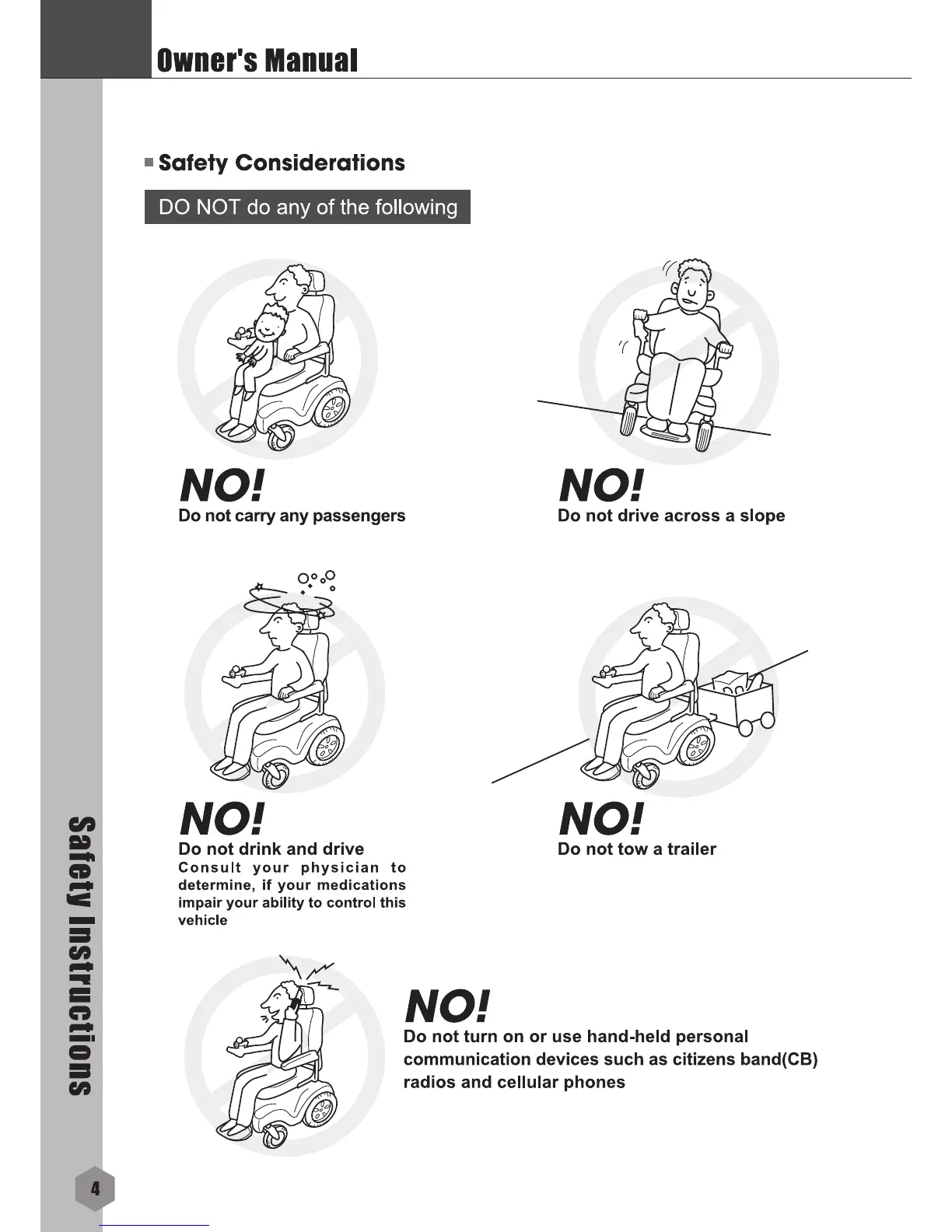 Owner's Manual

Safety Considerations

DO NOT do any of the following

NO!
Do not carry any passengers

NO!
Do not drive across a slope

NO!
Do not drink and drive
Consult your physician to determine, if your medications impair your ability to control this vehicle

NO!
Do not tow a trailer

NO!
Do not turn on or use hand-held personal communication devices such as citizens band(CB) radios and cellular phones

Safety Instructions

4