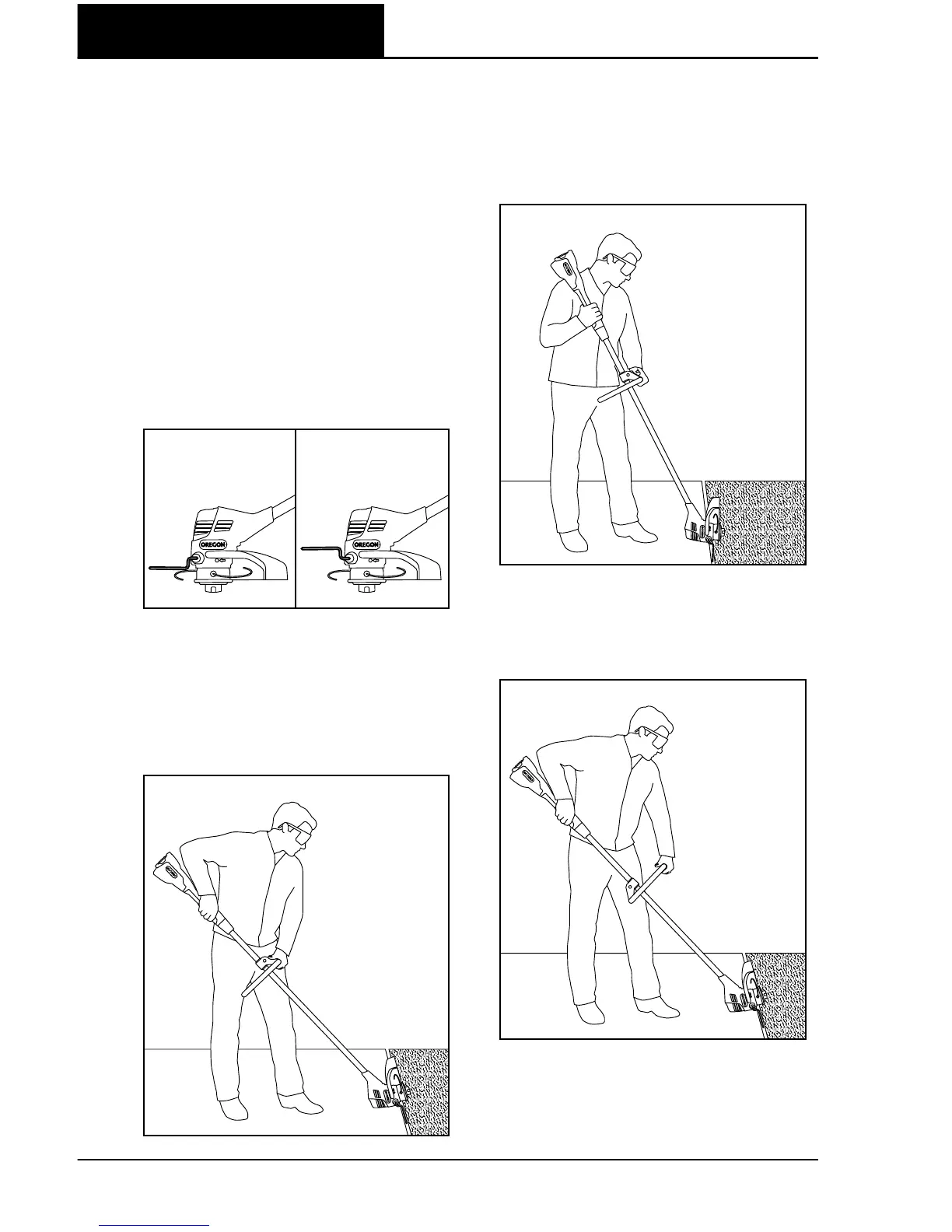 OREGON

OREGON