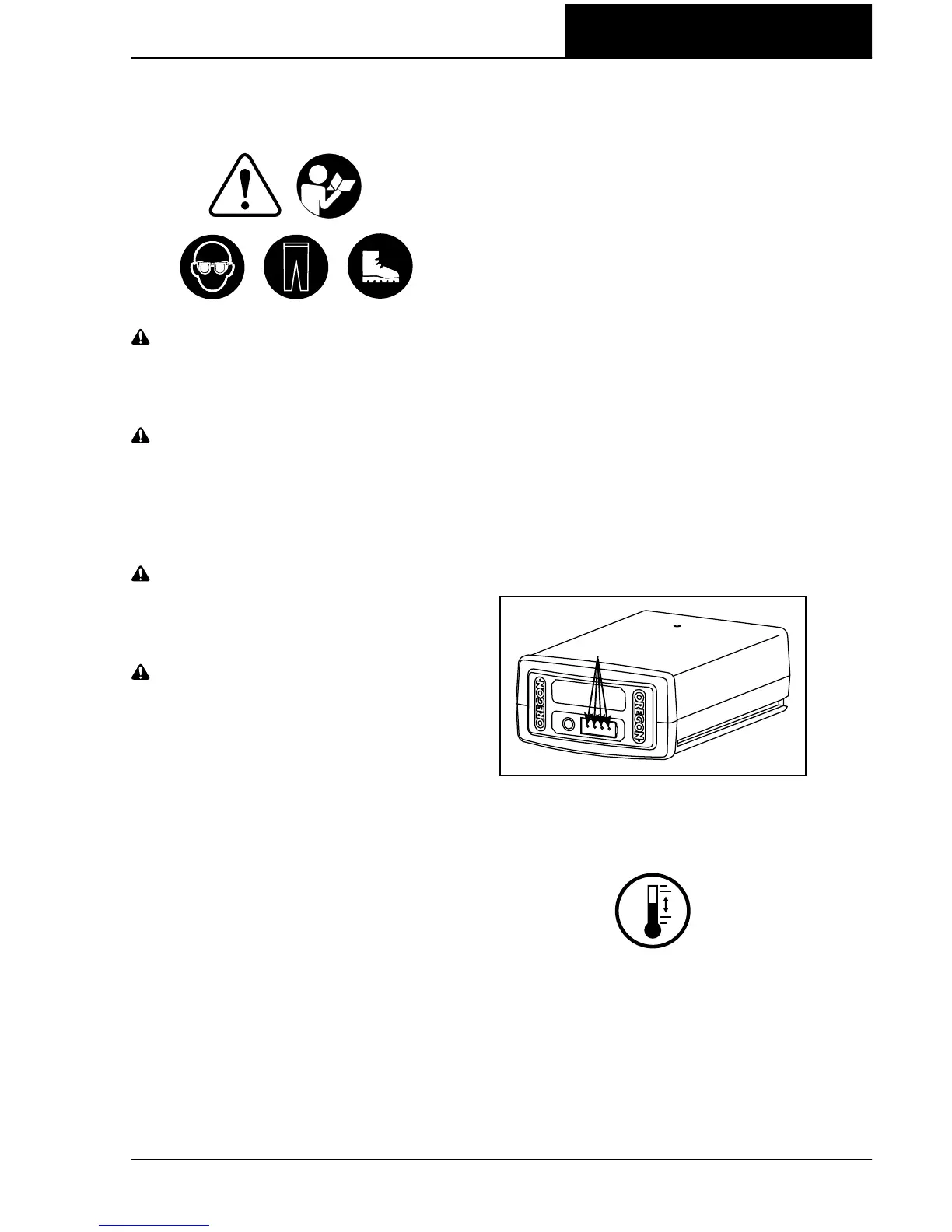 OREGON

OREGON