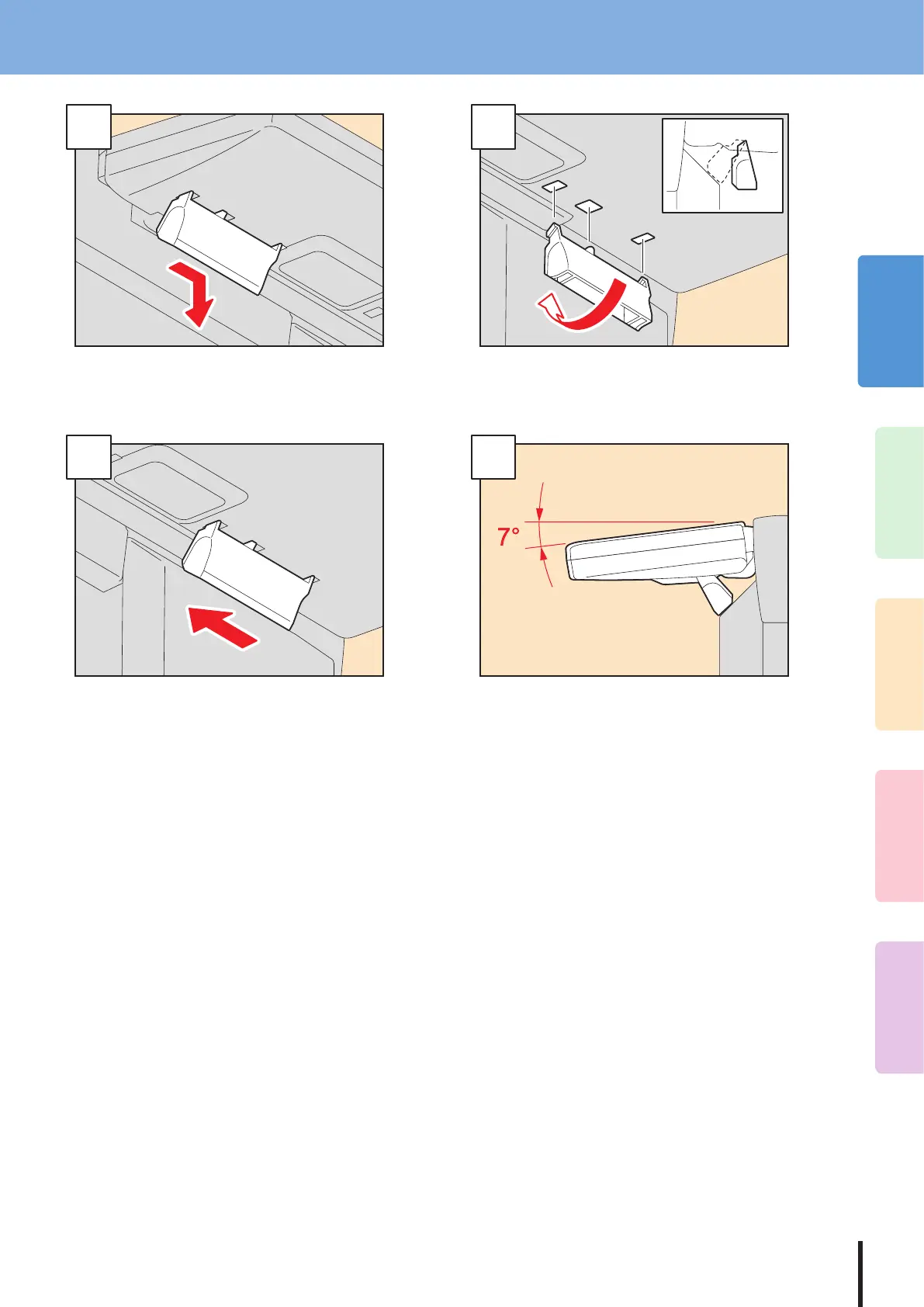 7°