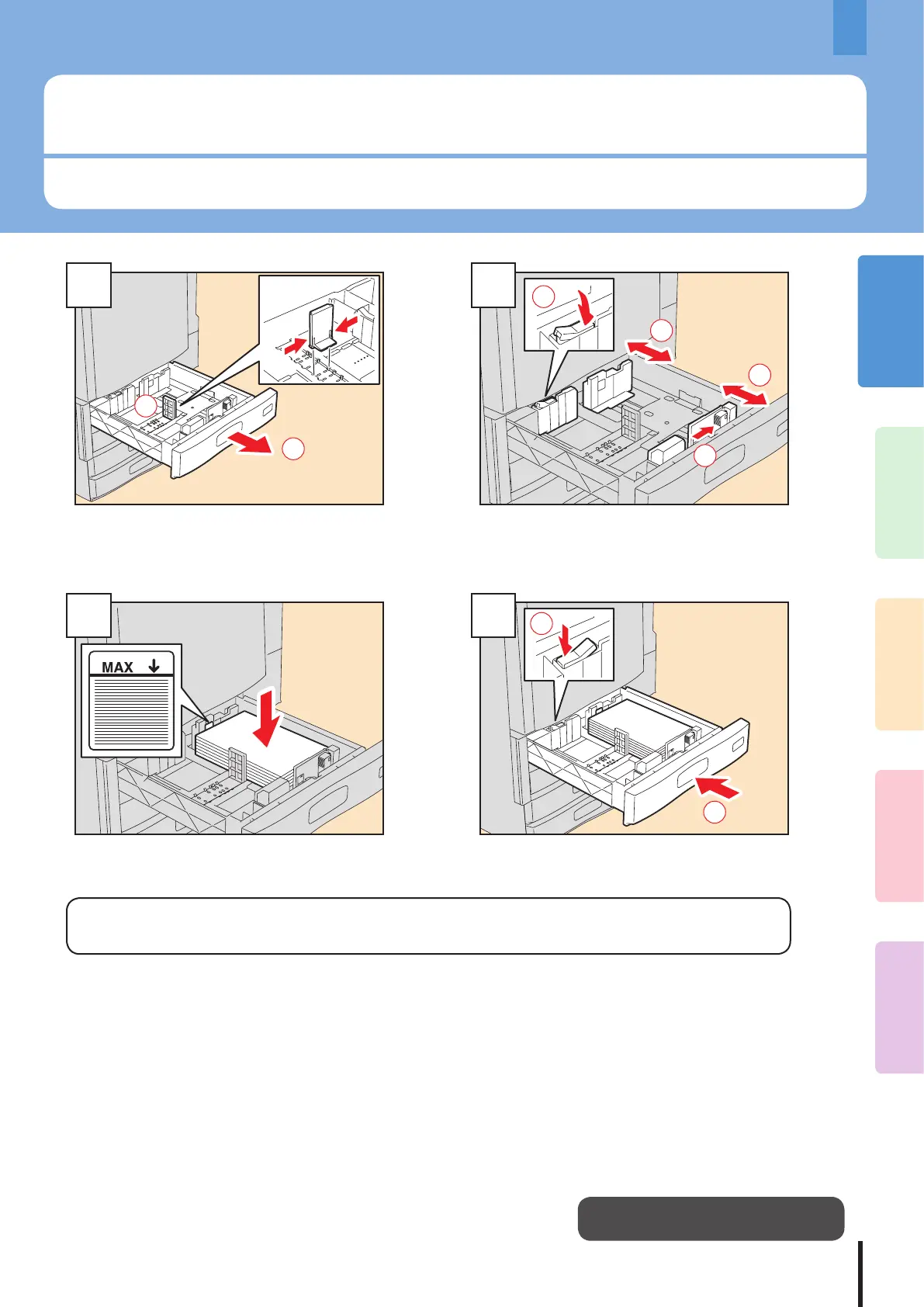 MAX