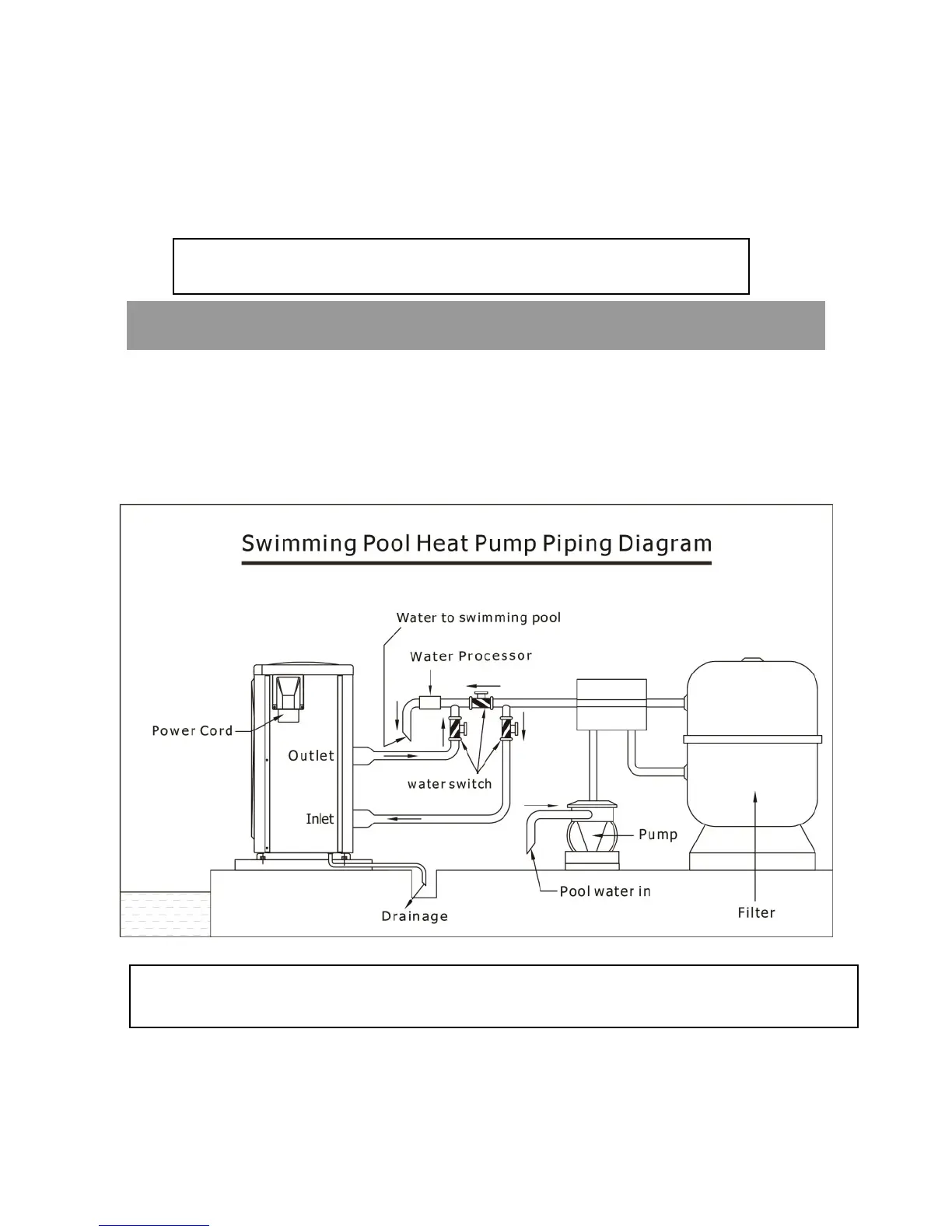 Swimming Pool Heat Pump Piping Diagram

Water to swimming pool

Water Processor

Power Cord

Outlet

water switch

Inlet

Pump

Pool water in

Drainage

Filter