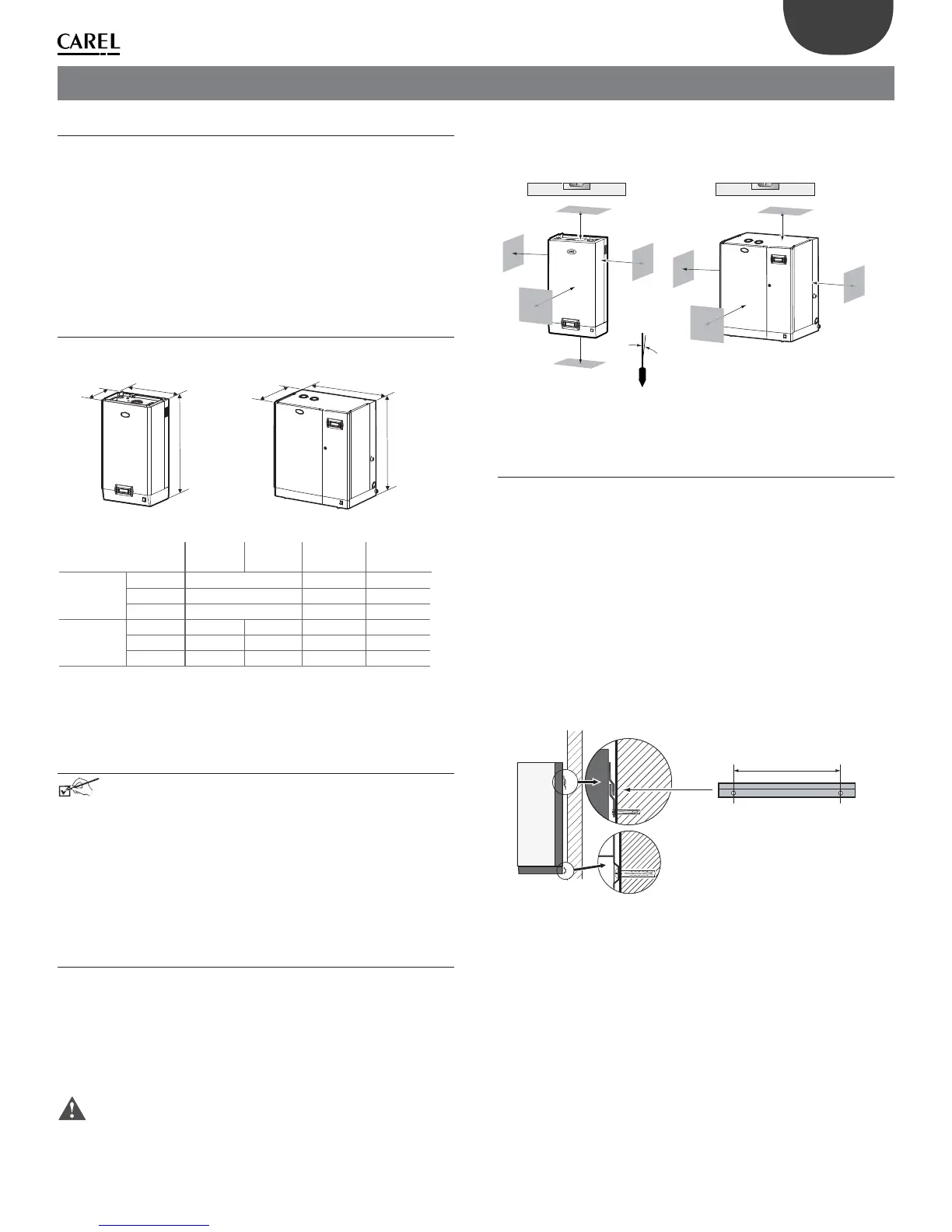 CAREL