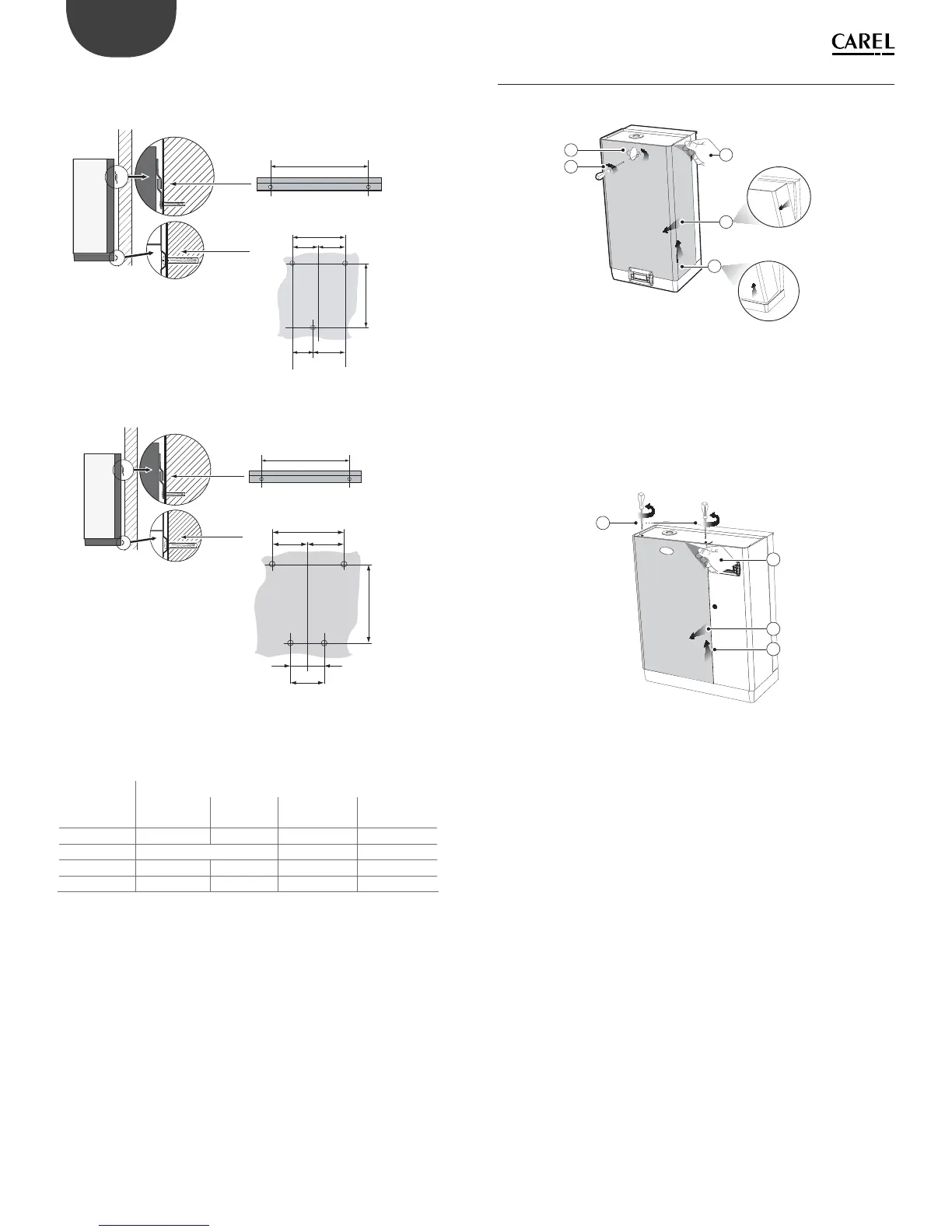 CAREL