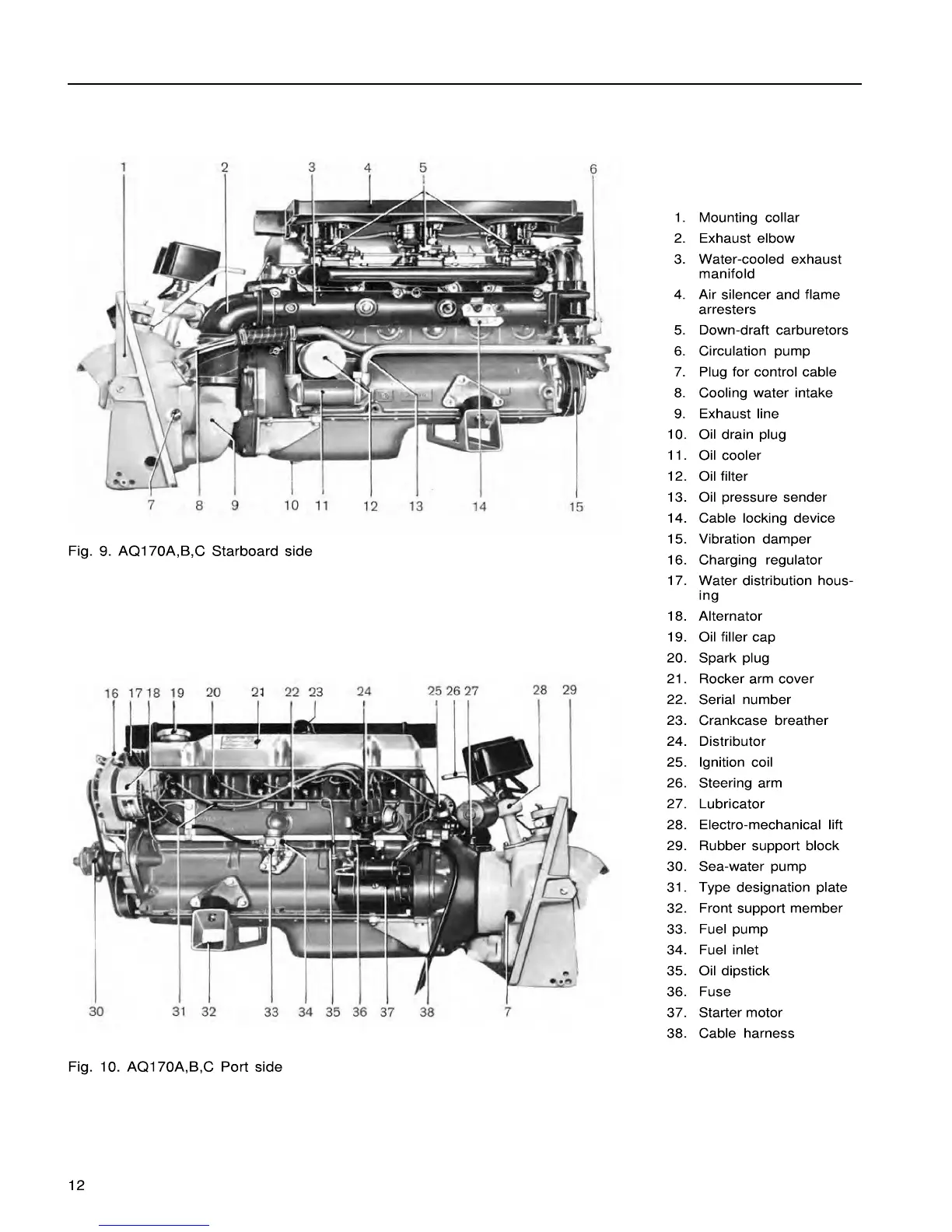 1 2 3 4 5 6

7 8 9 10 11 12 13 14 15

Fig. 9. AQ170A,B,C Starboard side

16 17 18 19 20 21 22 23 24 25 26 27 28 29

30 31 32 33 34 35 36 37 38 7

Fig. 10. AQ170A,B,C Port side

1. Mounting collar
2. Exhaust elbow
3. Water-cooled exhaust manifold
4. Air silencer and flame arresters
5. Down-draft carburetors
6. Circulation pump
7. Plug for control cable
8. Cooling water intake
9. Exhaust line
10. Oil drain plug
11. Oil cooler
12. Oil filter
13. Oil pressure sender
14. Cable locking device
15. Vibration damper
16. Charging regulator
17. Water distribution housing
18. Alternator
19. Oil filler cap
20. Spark plug
21. Rocker arm cover
22. Serial number
23. Crankcase breather
24. Distributor
25. Ignition coil
26. Steering arm
27. Lubricator
28. Electro-mechanical lift
29. Rubber support block
30. Sea-water pump
31. Type designation plate
32. Front support member
33. Fuel pump
34. Fuel inlet
35. Oil dipstick
36. Fuse
37. Starter motor
38. Cable harness

12