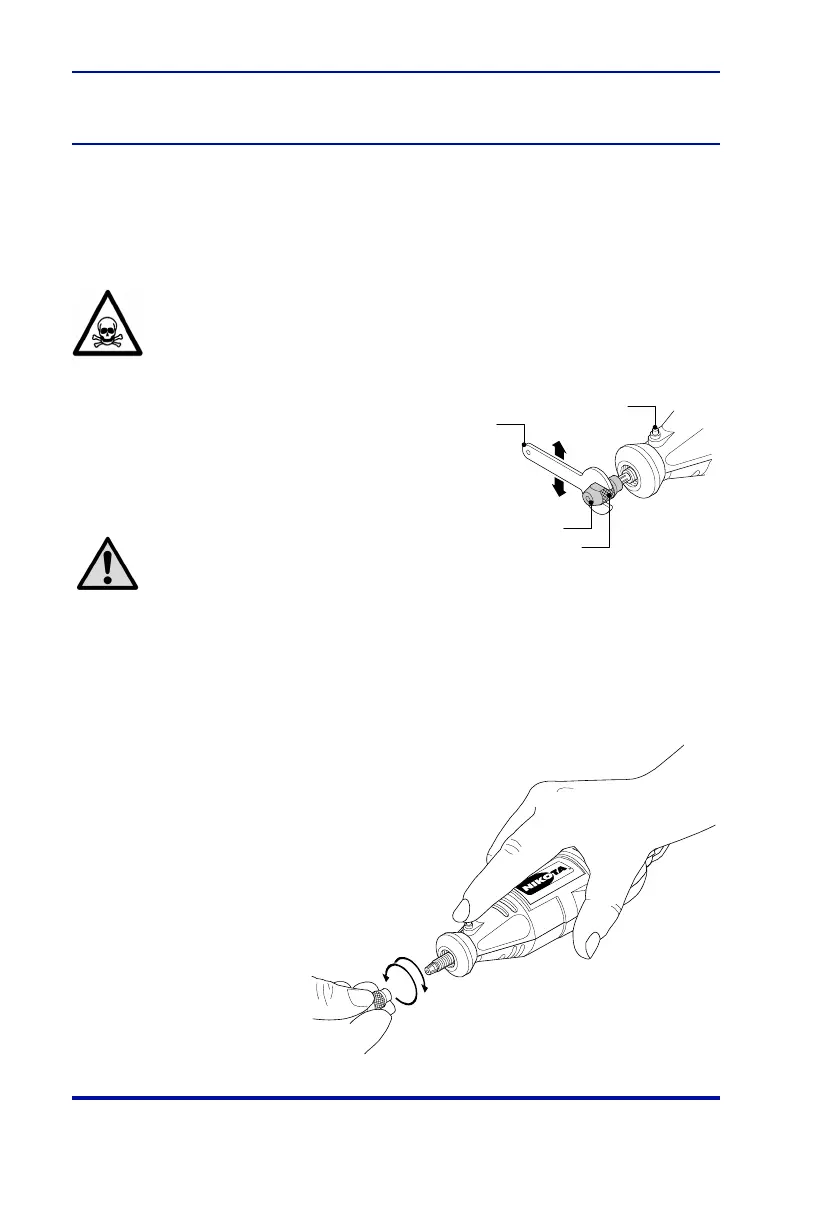 NIKOTA